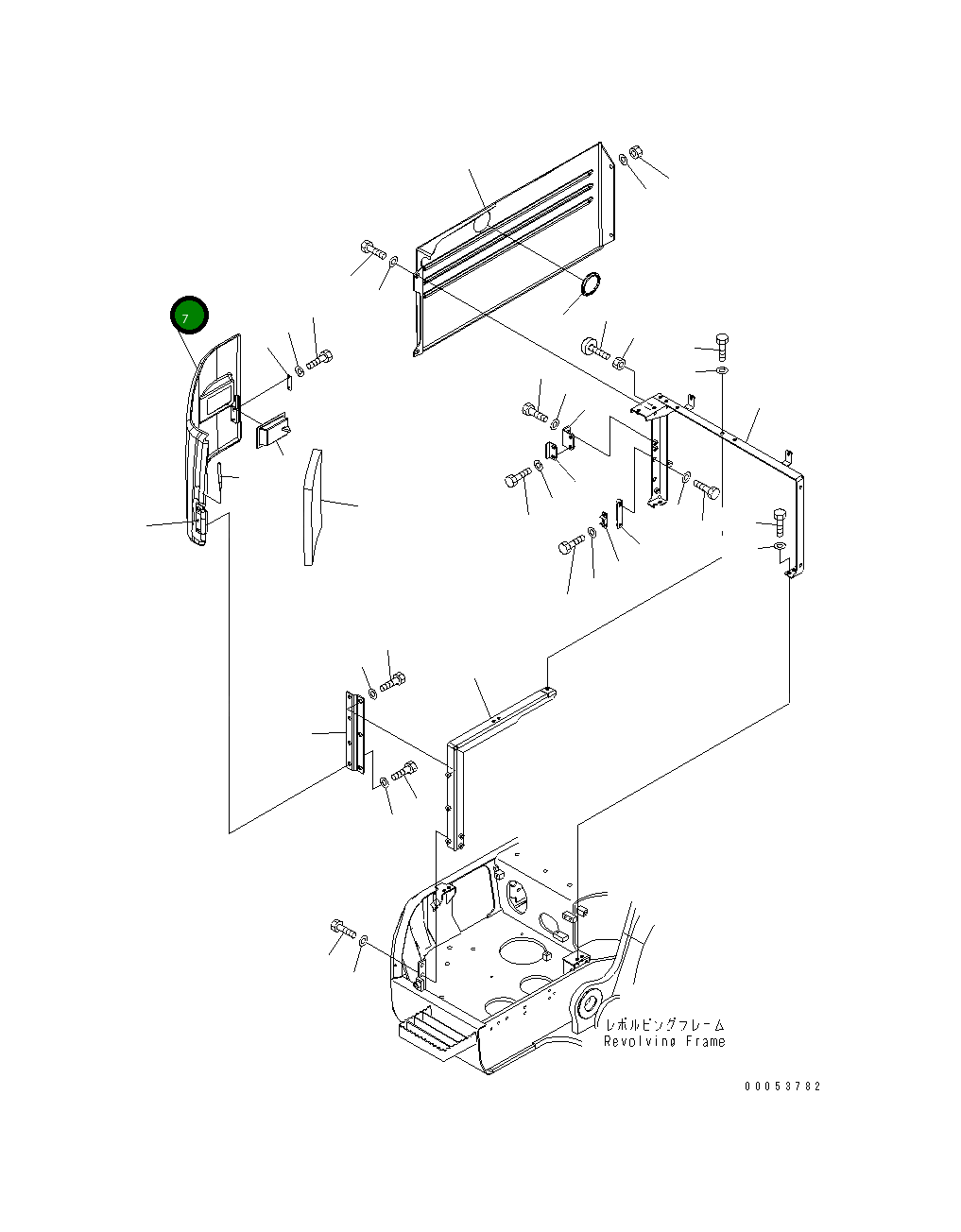 7

レボルビングフレーム
Revolving Frame

00053782