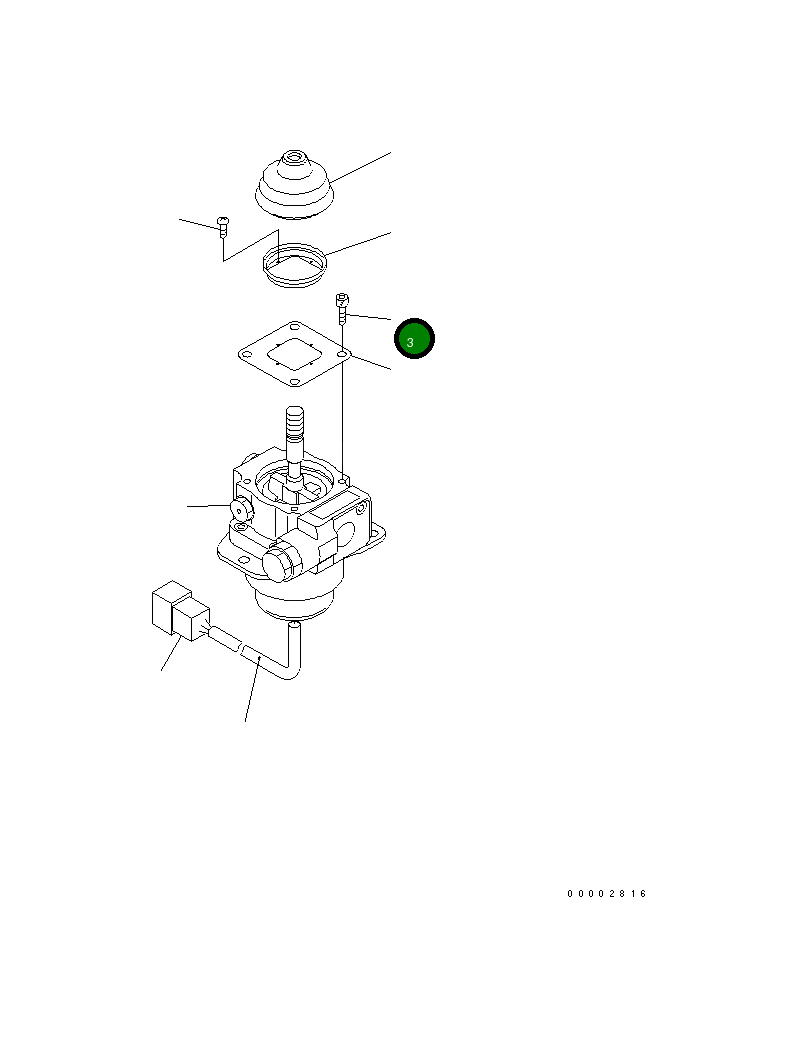 3

00002816