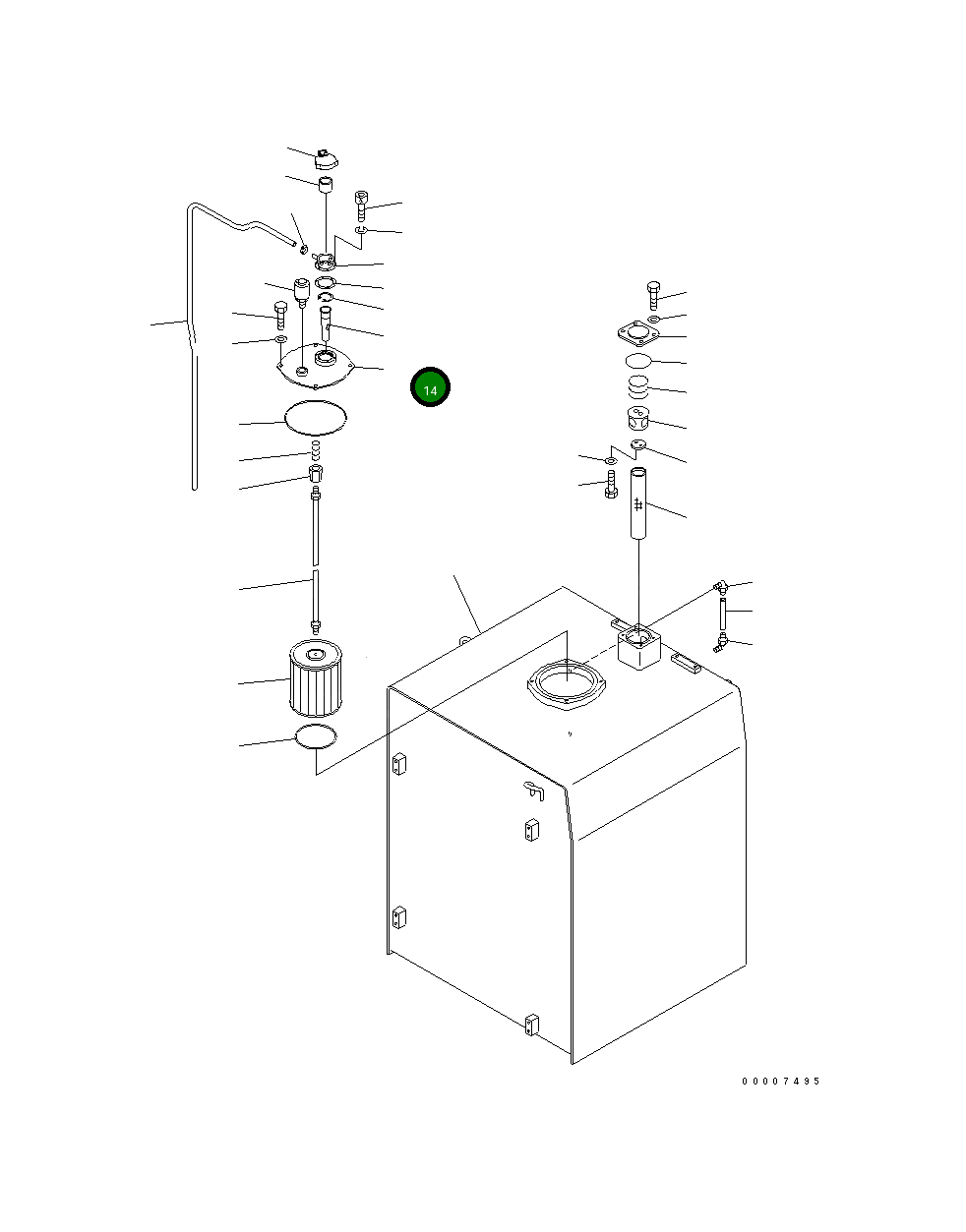 14

00007495