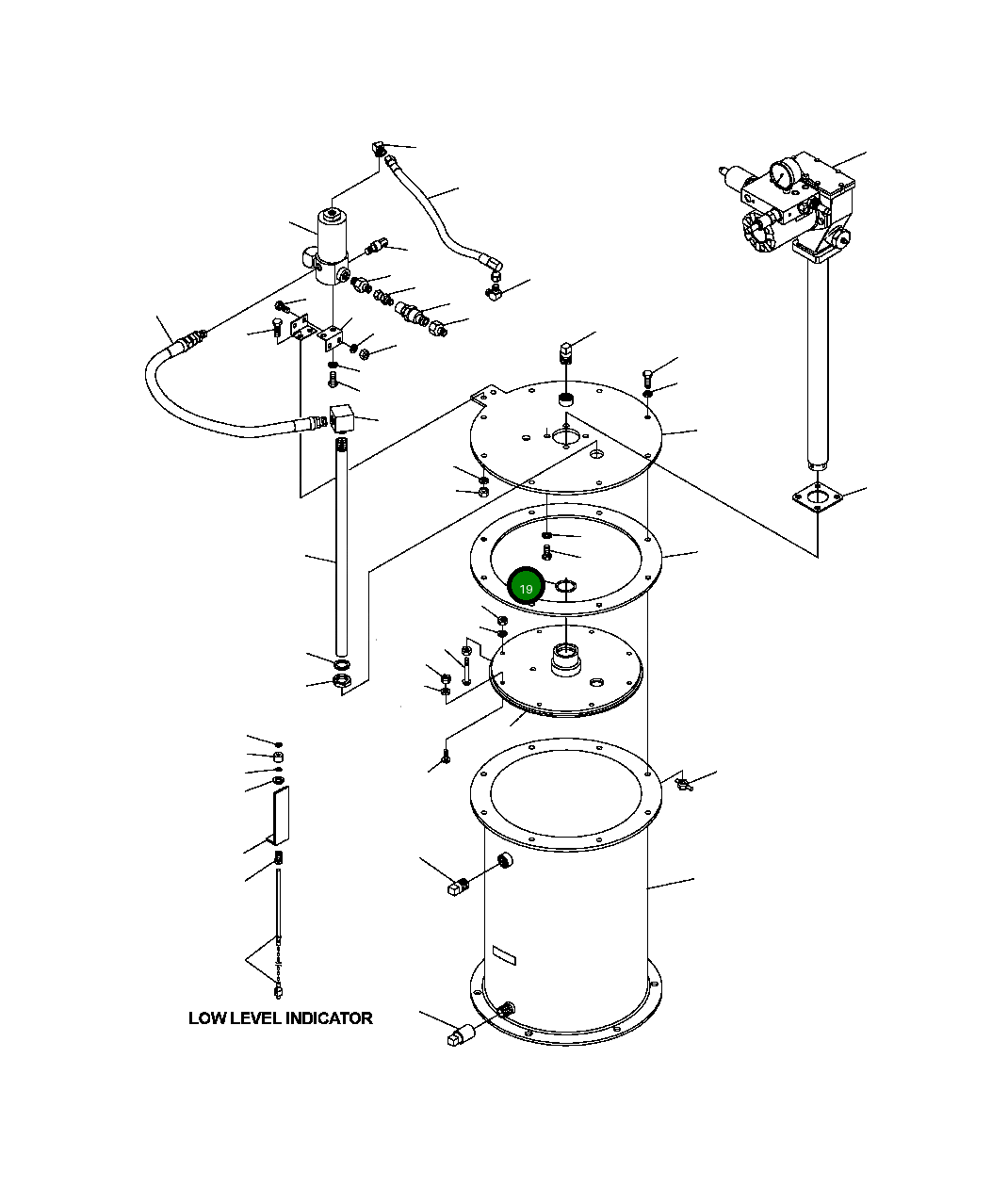 19

LOW LEVEL INDICATOR