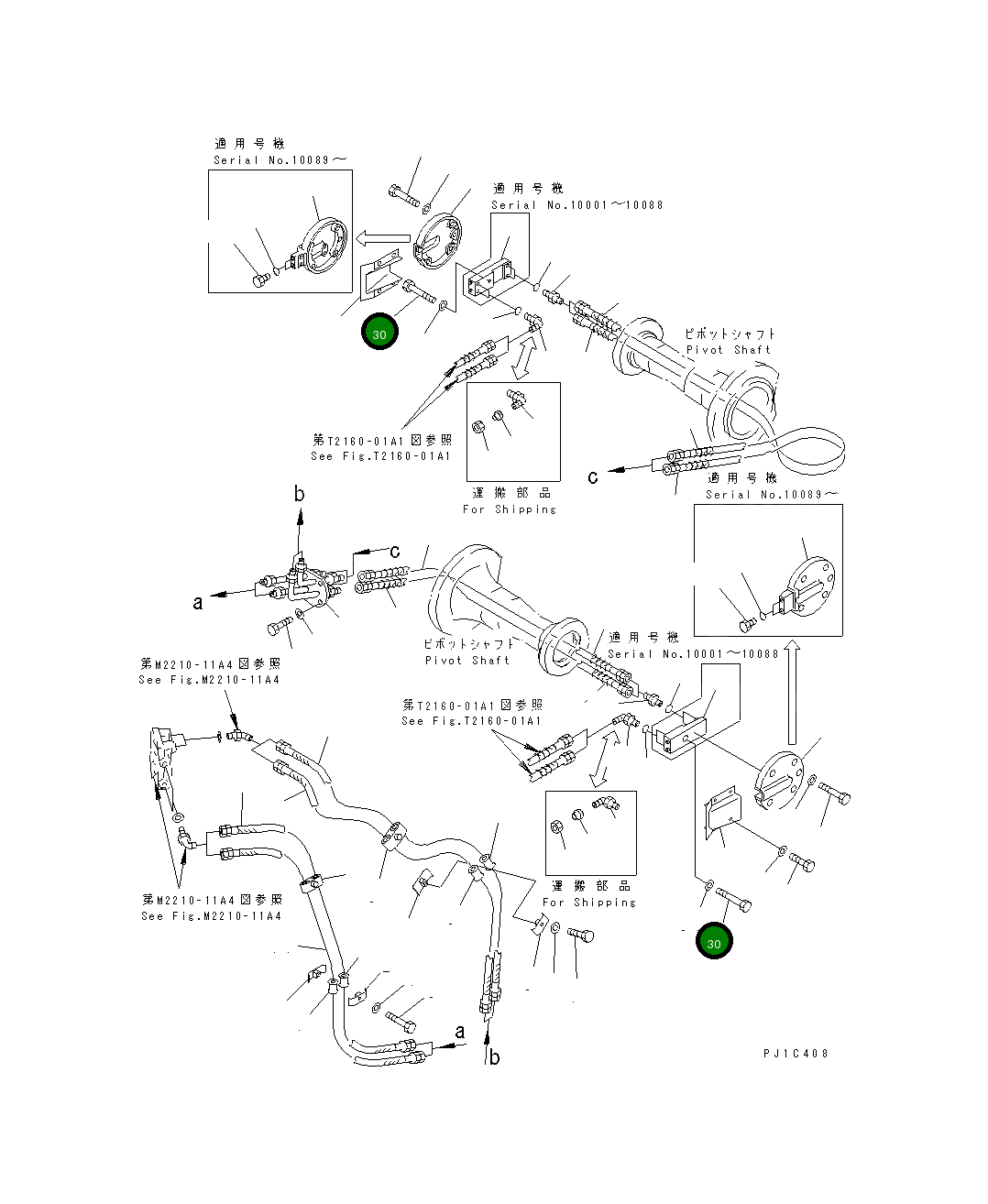 適用号機
Serial No.10089～

適用号機
Serial No.10001～10088

30

ピボットシャフト
Pivot Shaft

第T2160-01A1図参照
See Fig.T2160-01A1

運搬部品
For Shipping

c

適用号機
Serial No.10089～

b

c

a

ピボットシャフト
Pivot Shaft

適用号機
Serial No.10001～10088

第M2210-11A4図参照
See Fig.M2210-11A4

第T2160-01A1図参照
See Fig.T2160-01A1

運搬部品
For Shipping

第M2210-11A4図参照
See Fig.M2210-11A4

30

a

b

PJ1C408