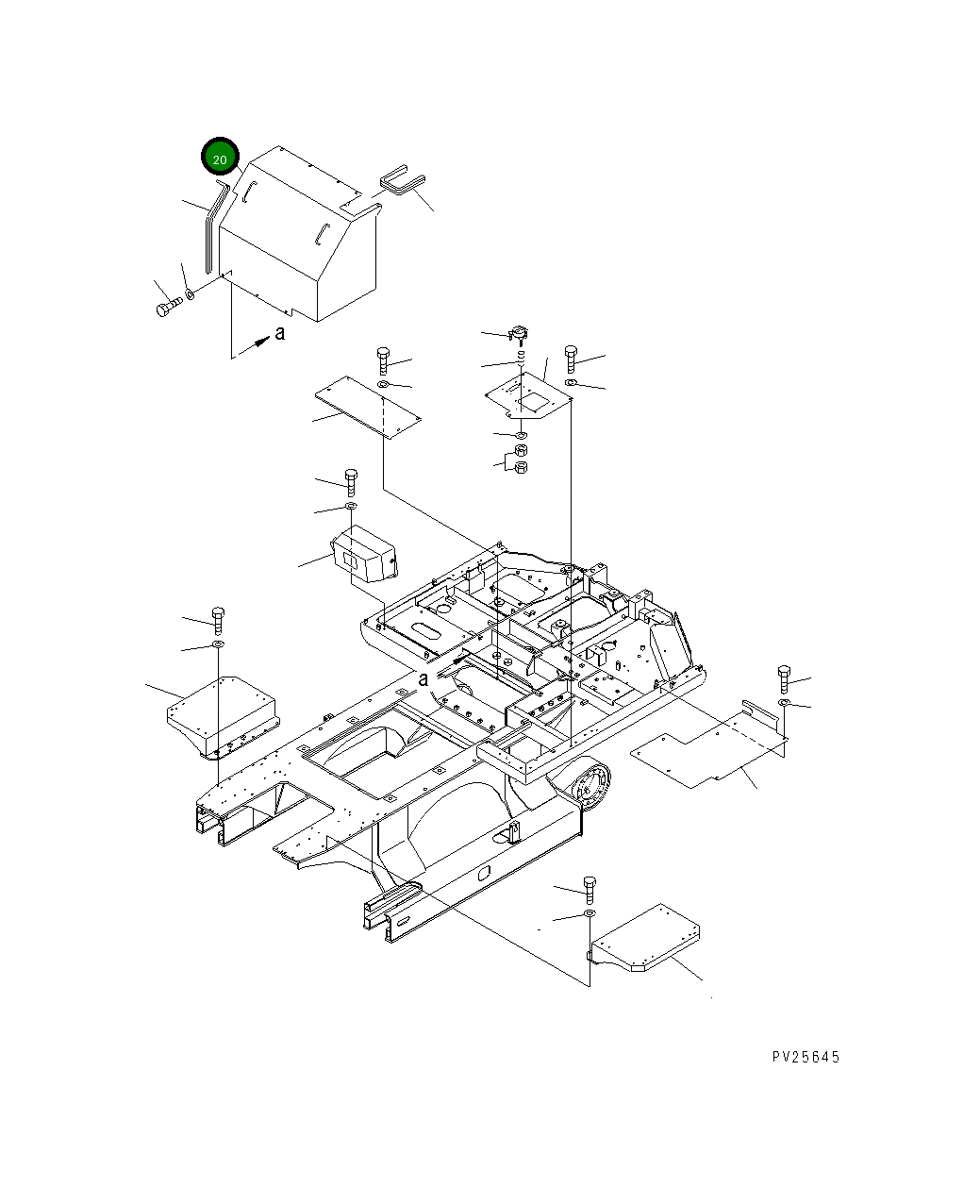 20

a

a

PV25645