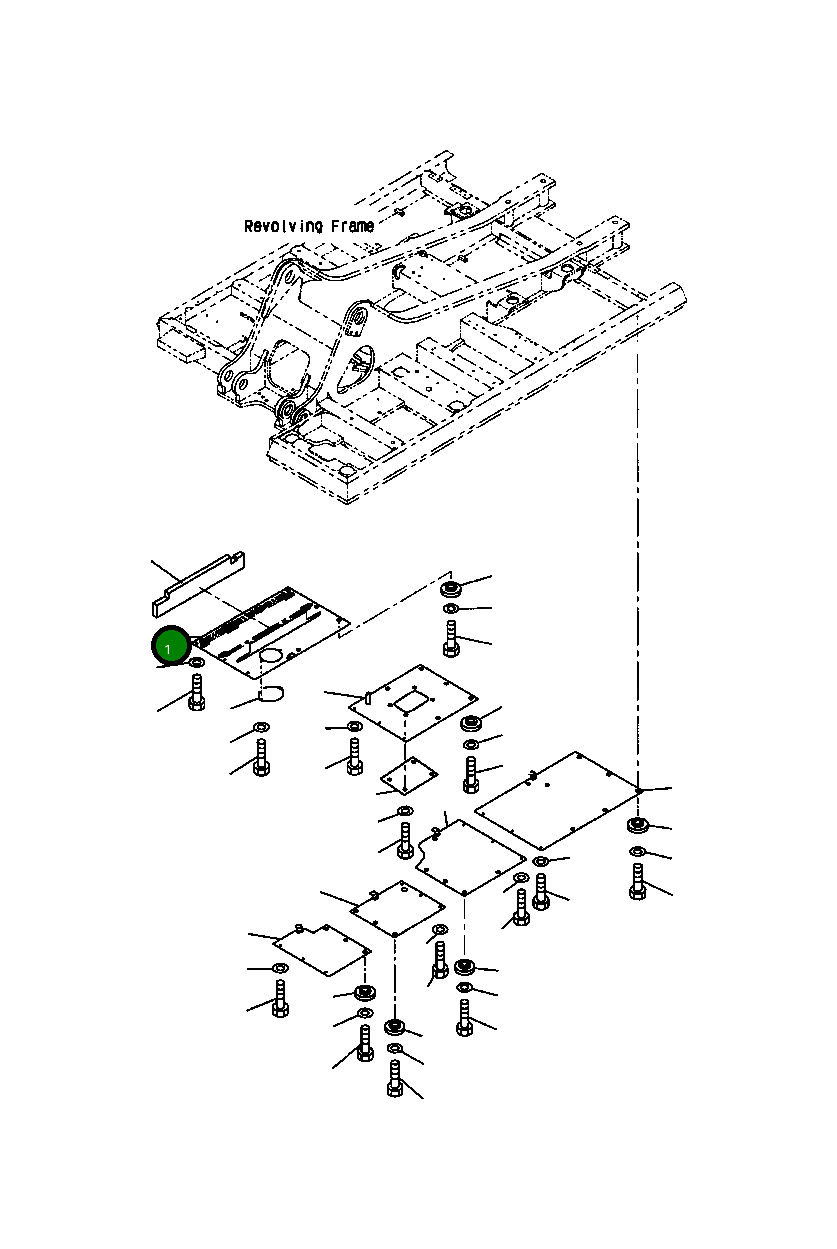 Revolving Frame

1