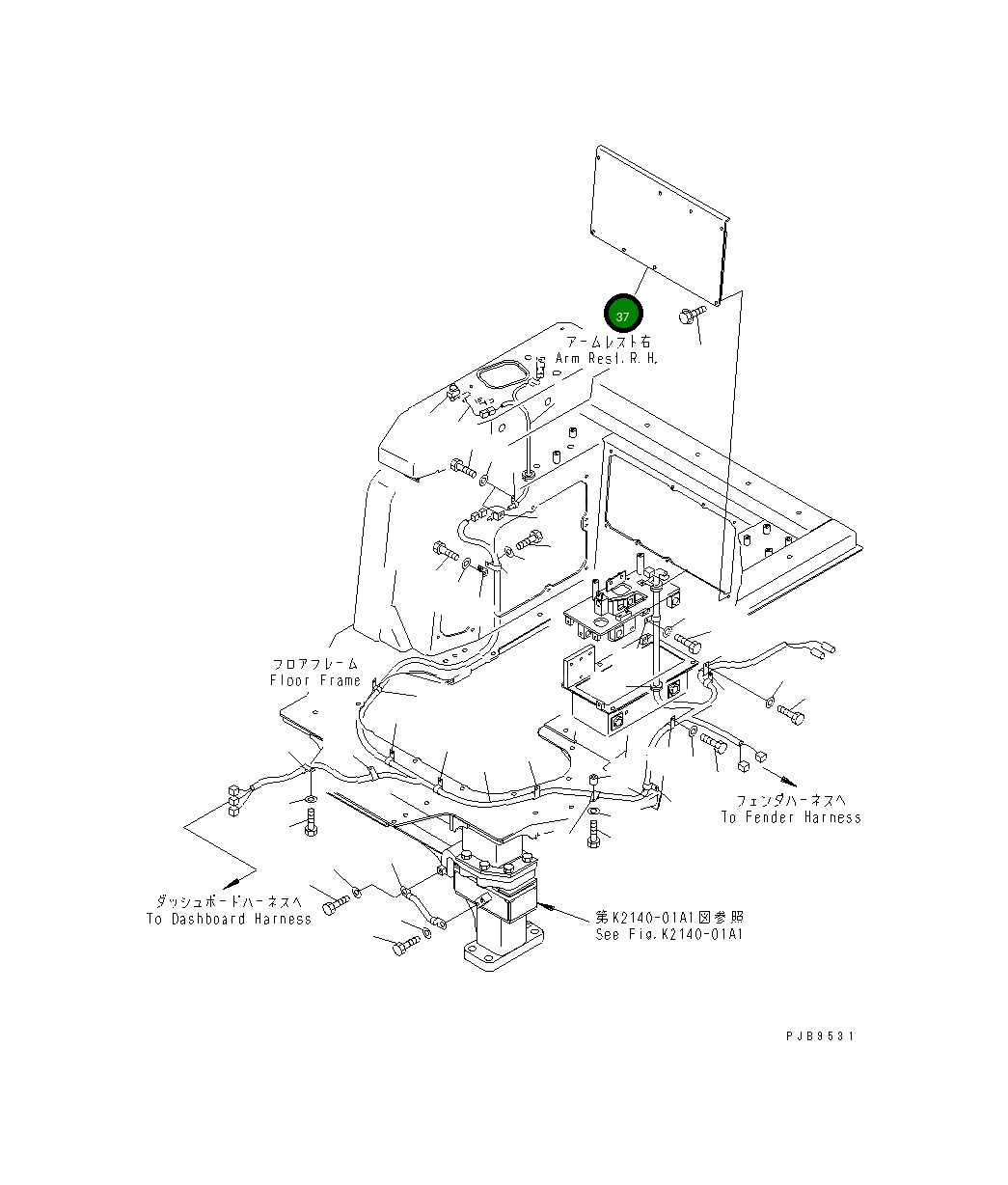 37

アームレスト右
Arm Rest.R.H.

フロアフレーム
Floor Frame

フェンダハーネスへ
To Fender Harness

ダッシュボードハーネスへ
To Dashboard Harness

第K2140-01A1図参照
See Fig.K2140-01A1

PJB9531