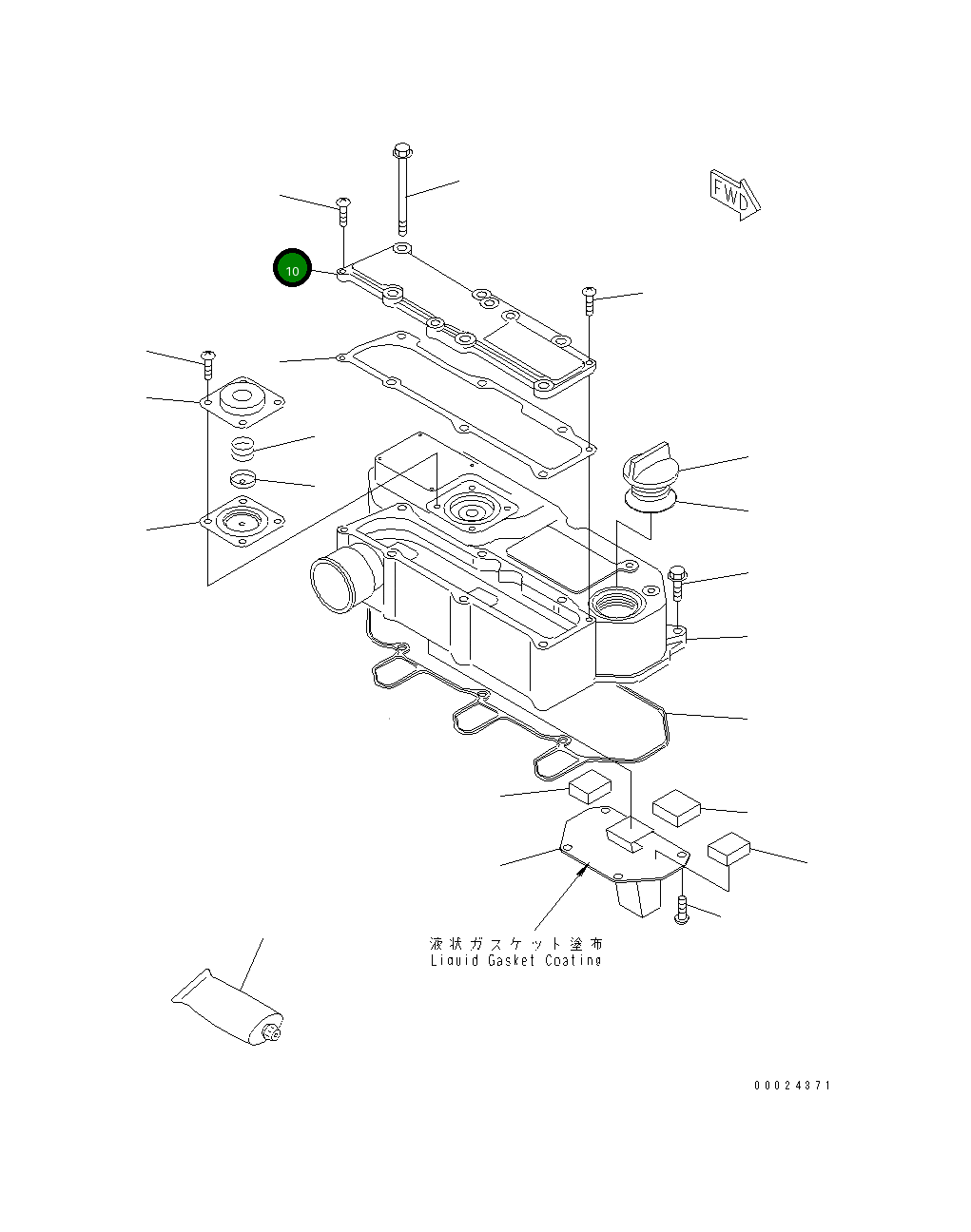 FWD

10

液状ガスケット塗布
Liquid Gasket Coating

00024371