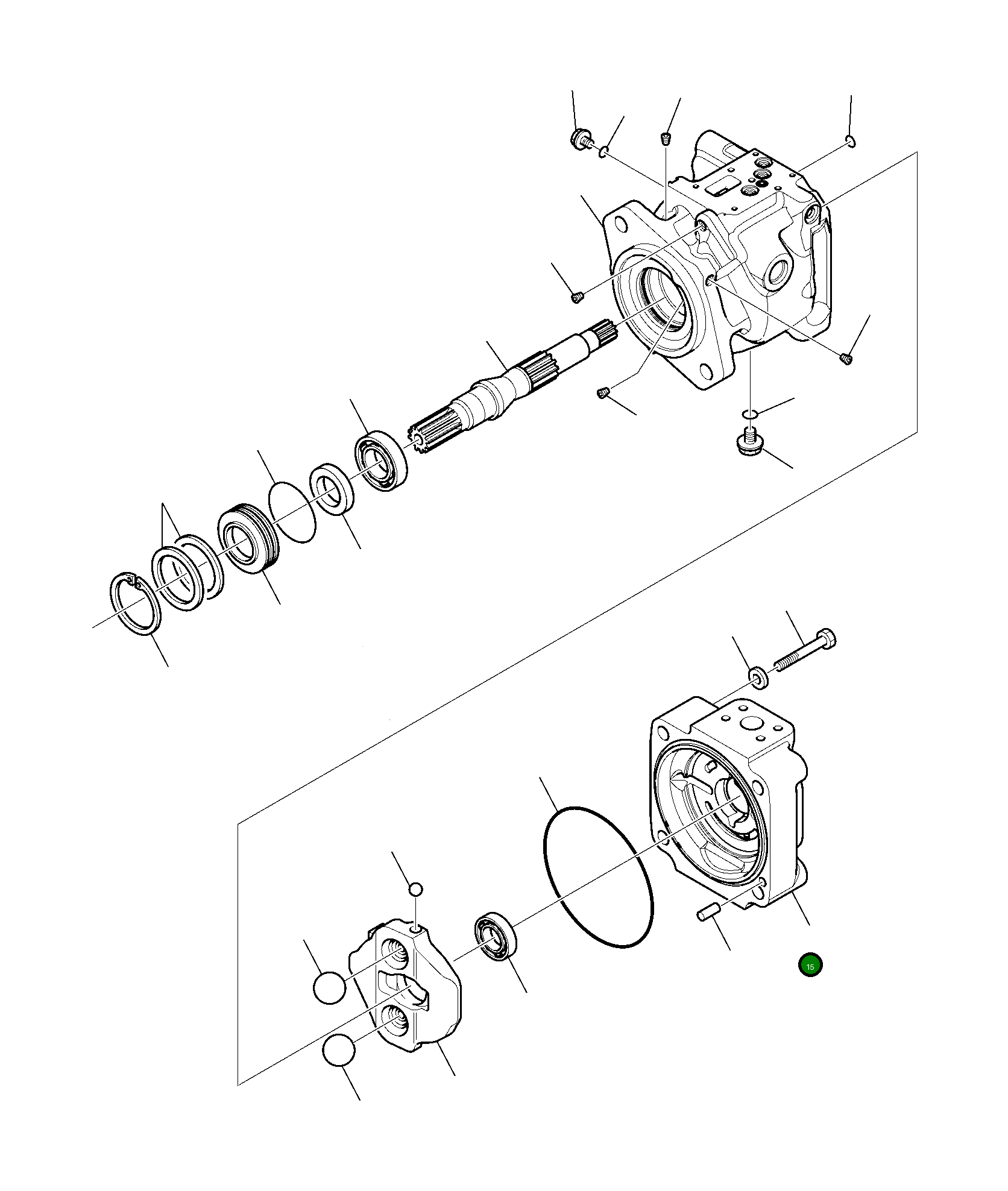 15