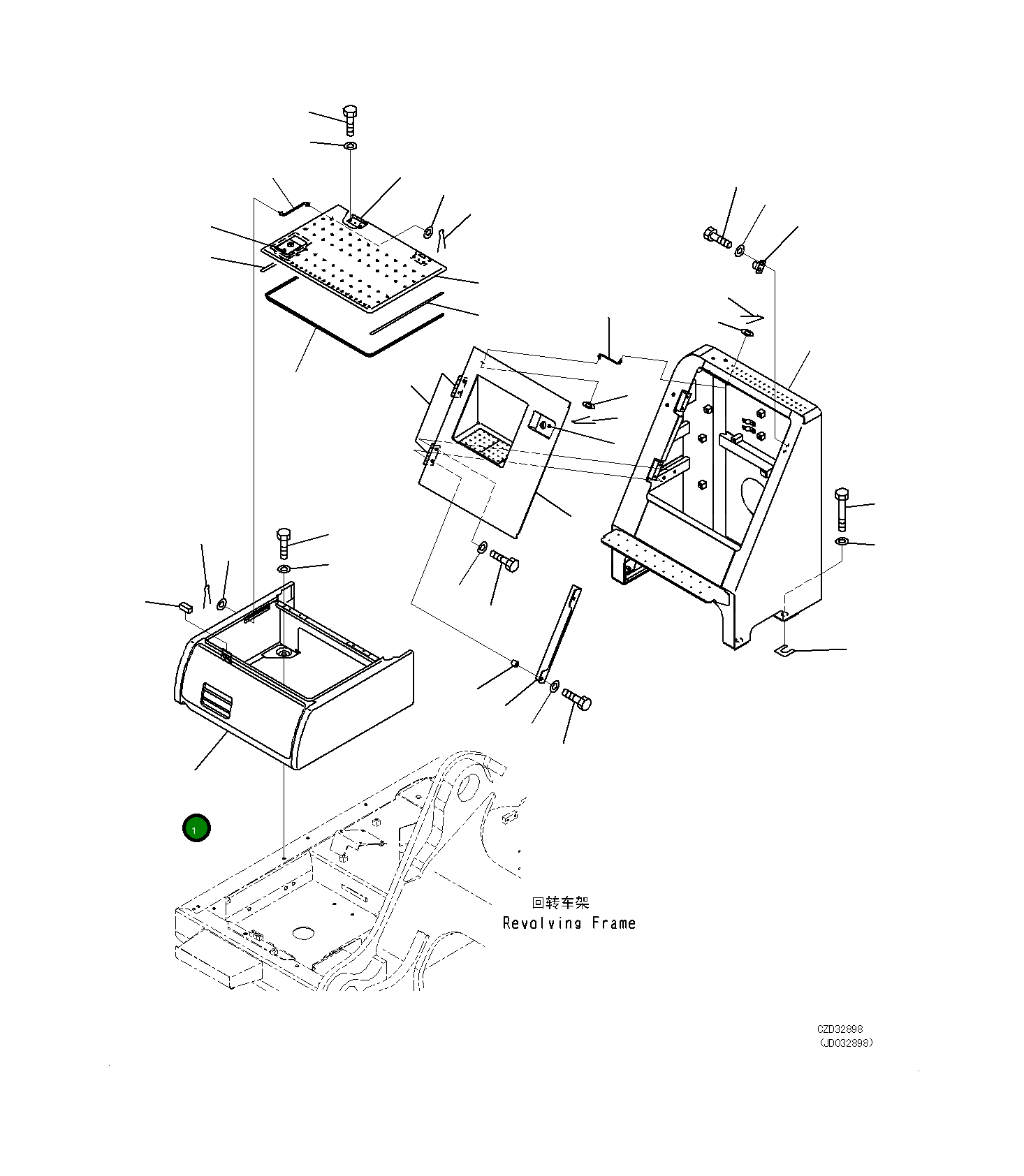 1

回转车架
Revolving Frame

CZD32898
(JD032898)