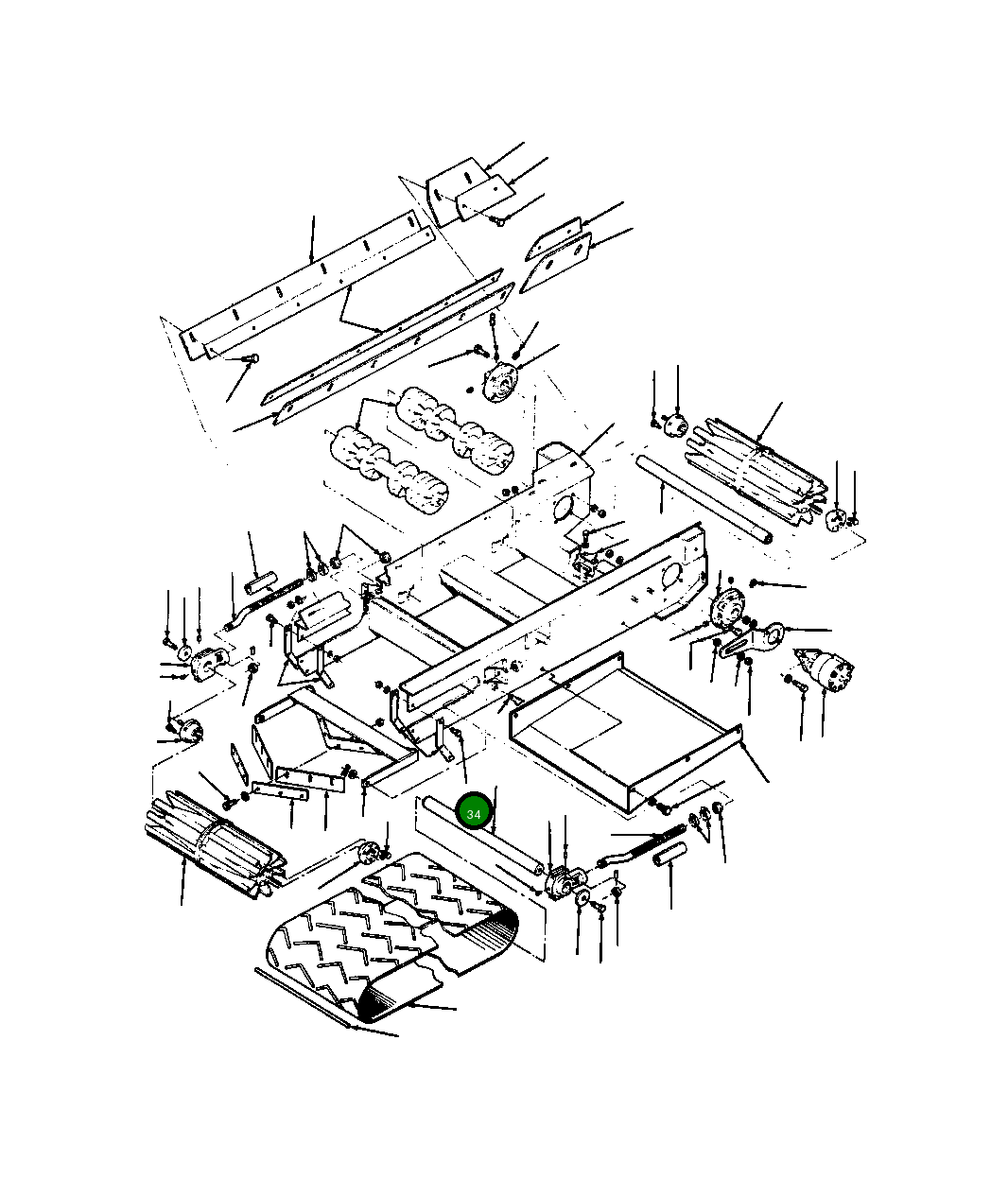 34