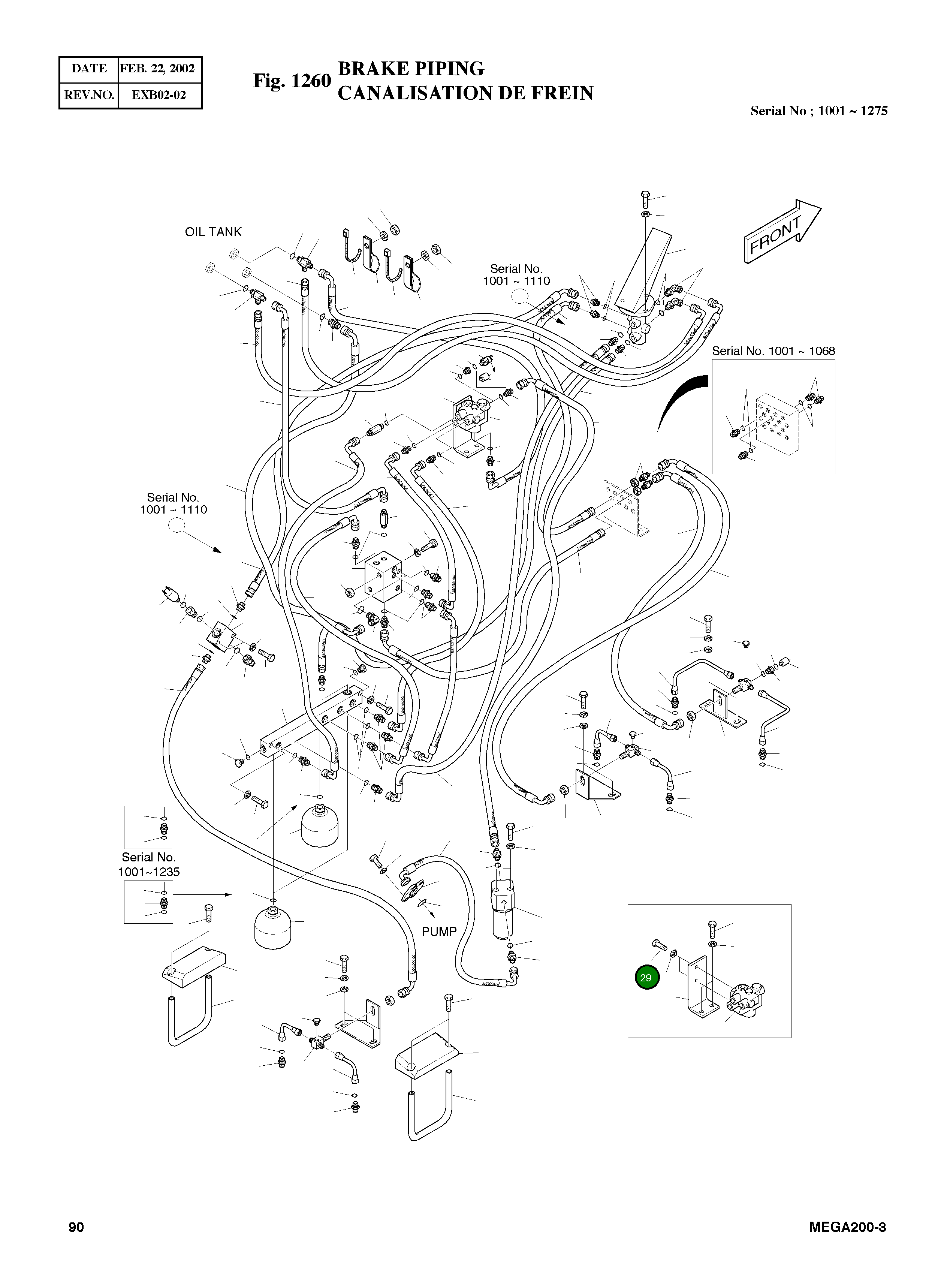 | DATE | FEB. 22, 2002 |
|---|---|
| REV.NO. | EXB02-02 |

Fig. 1260 BRAKE PIPING
CANALISATION DE FREIN

Serial No ; 1001 ~ 1275

OIL TANK

Serial No.
1001 ~ 1110

FRONT

Serial No. 1001 ~ 1068

Serial No.
1001 ~ 1110

Serial No.
1001~1235

PUMP

29

90

MEGA200-3