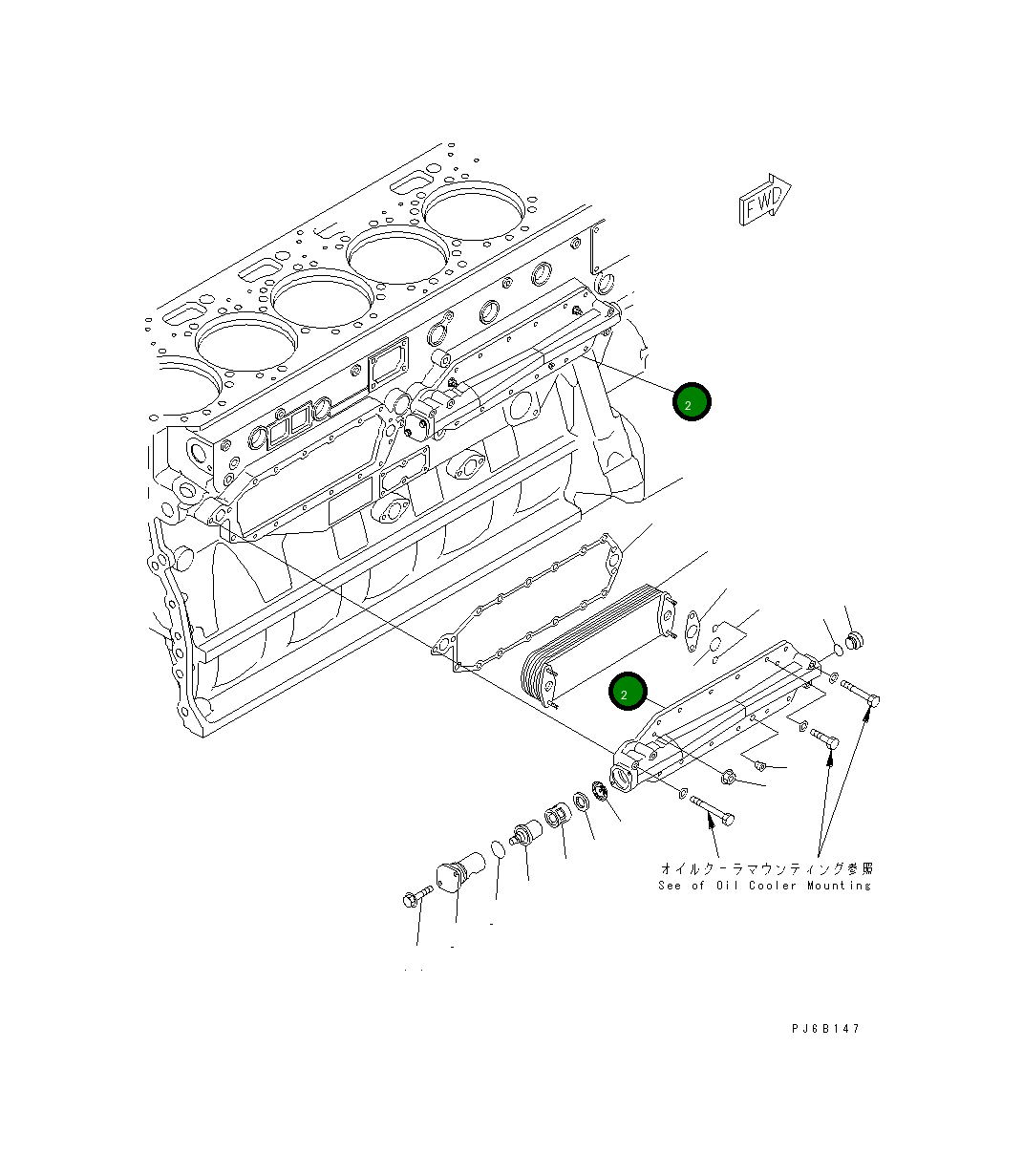 FWD

2

2

オイルクーラマウンティング参照
See of Oil Cooler Mounting

PJ6B147