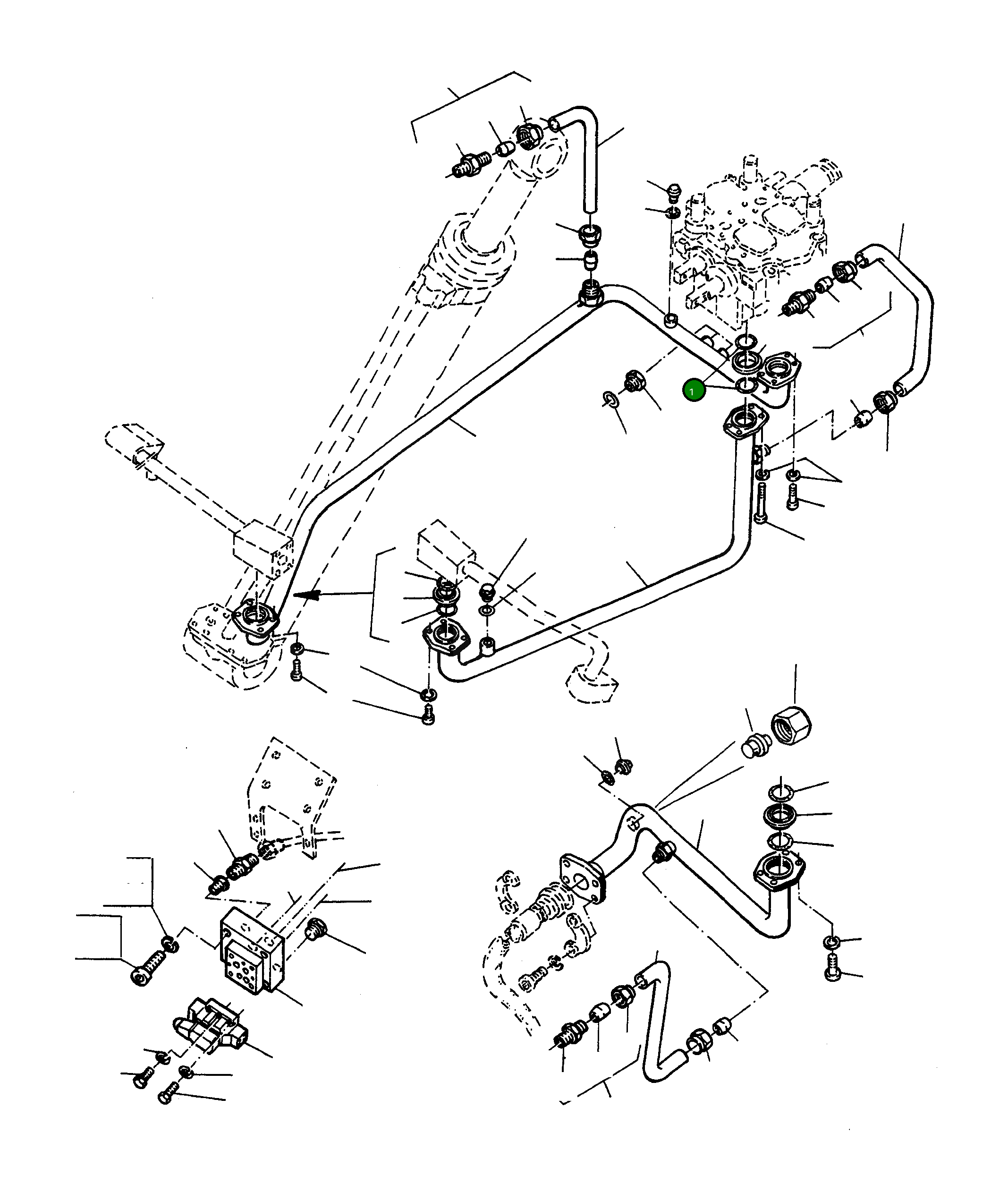 1