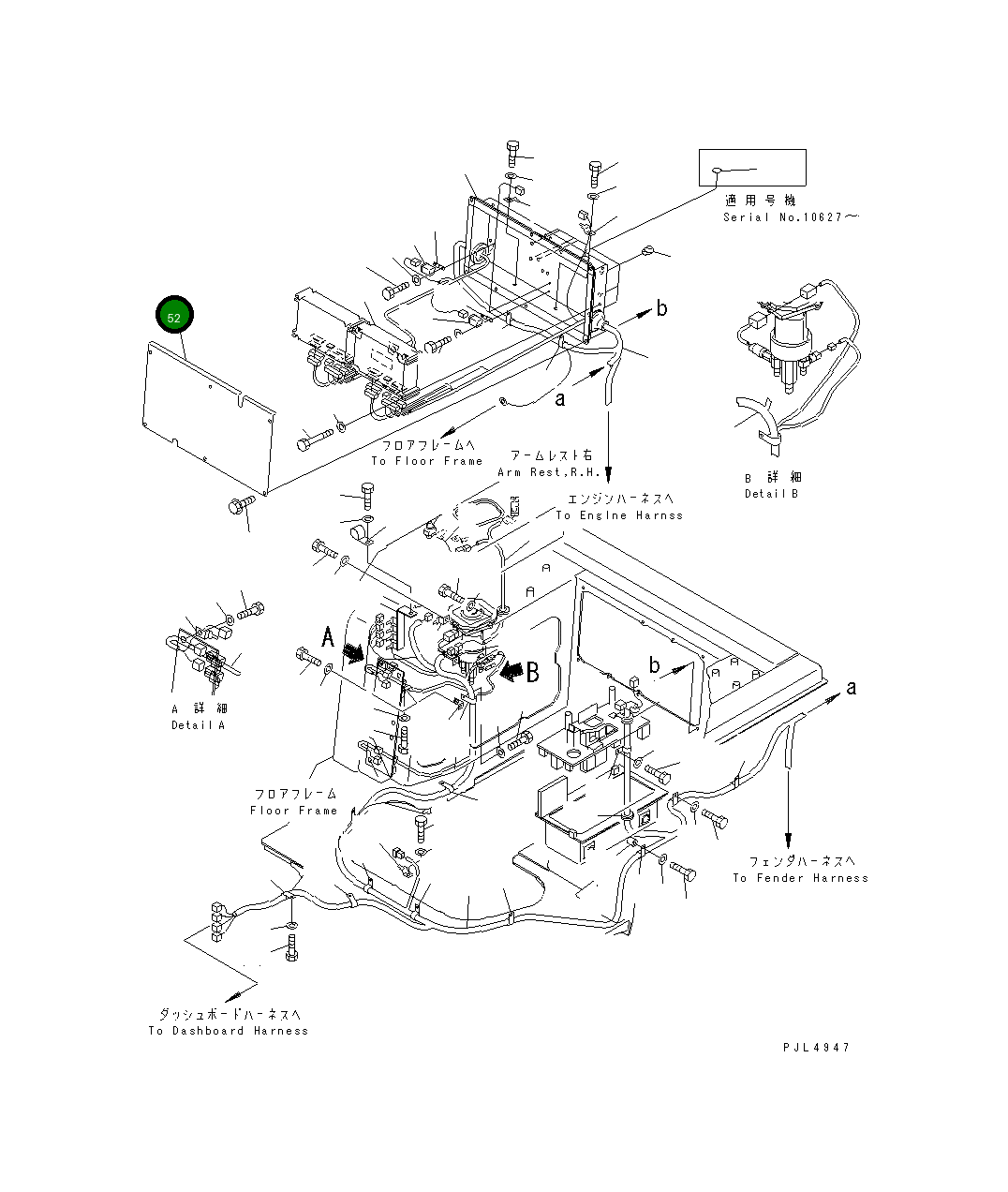 適用号機
Serial No.10627～

52

b

a

フロアフレームへ
To Floor Frame

アームレスト右
Arm Rest,R.H.

エンジンハーネスへ
To Engine Harnss

B 詳細
Detail B

A

B

b

a

A 詳細
Detail A

フロアフレーム
Floor Frame

フェンダハーネスへ
To Fender Harness

ダッシュボードハーネスへ
To Dashboard Harness

PJL4947