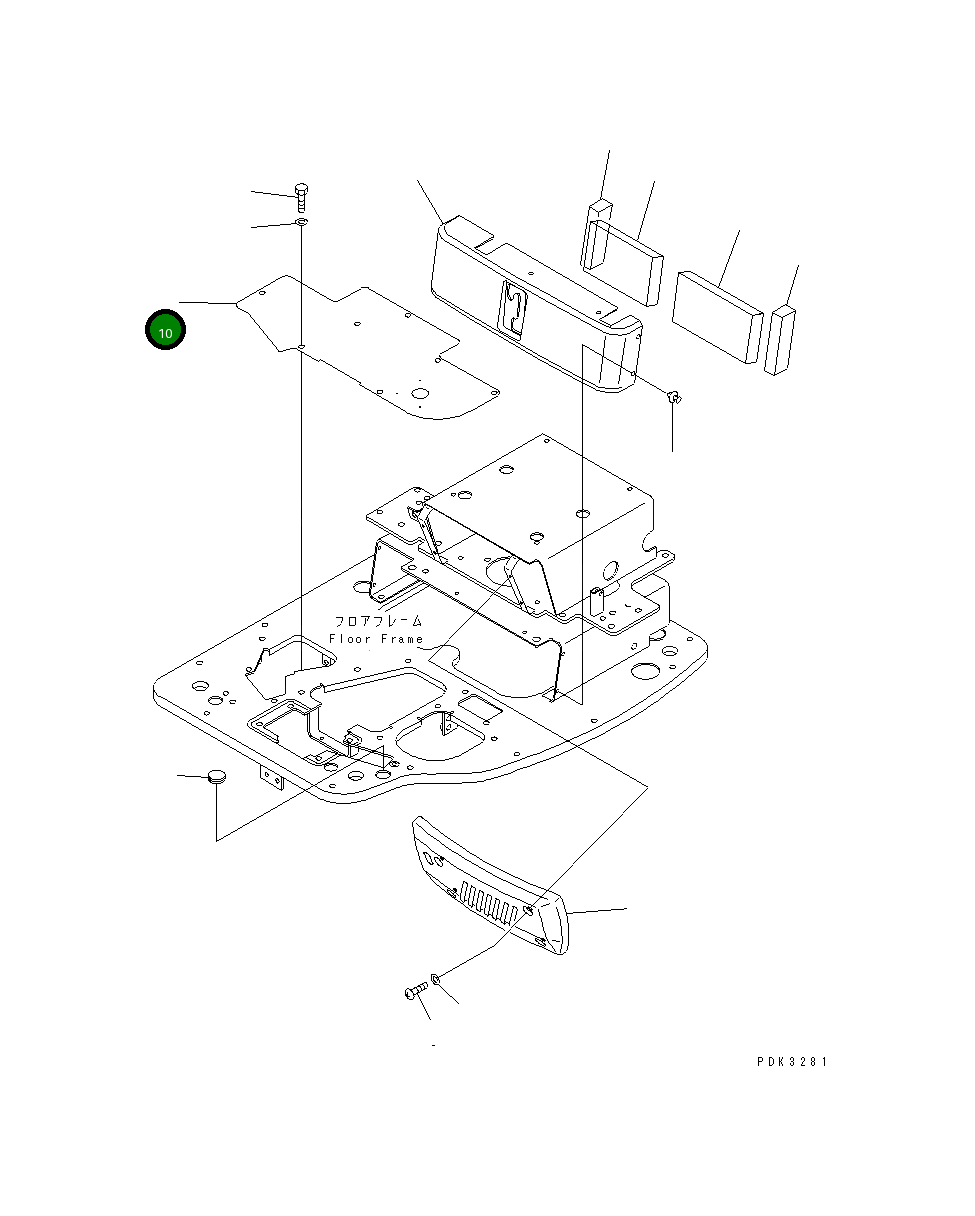 10

フロアフレーム
Floor Frame

PDK3281