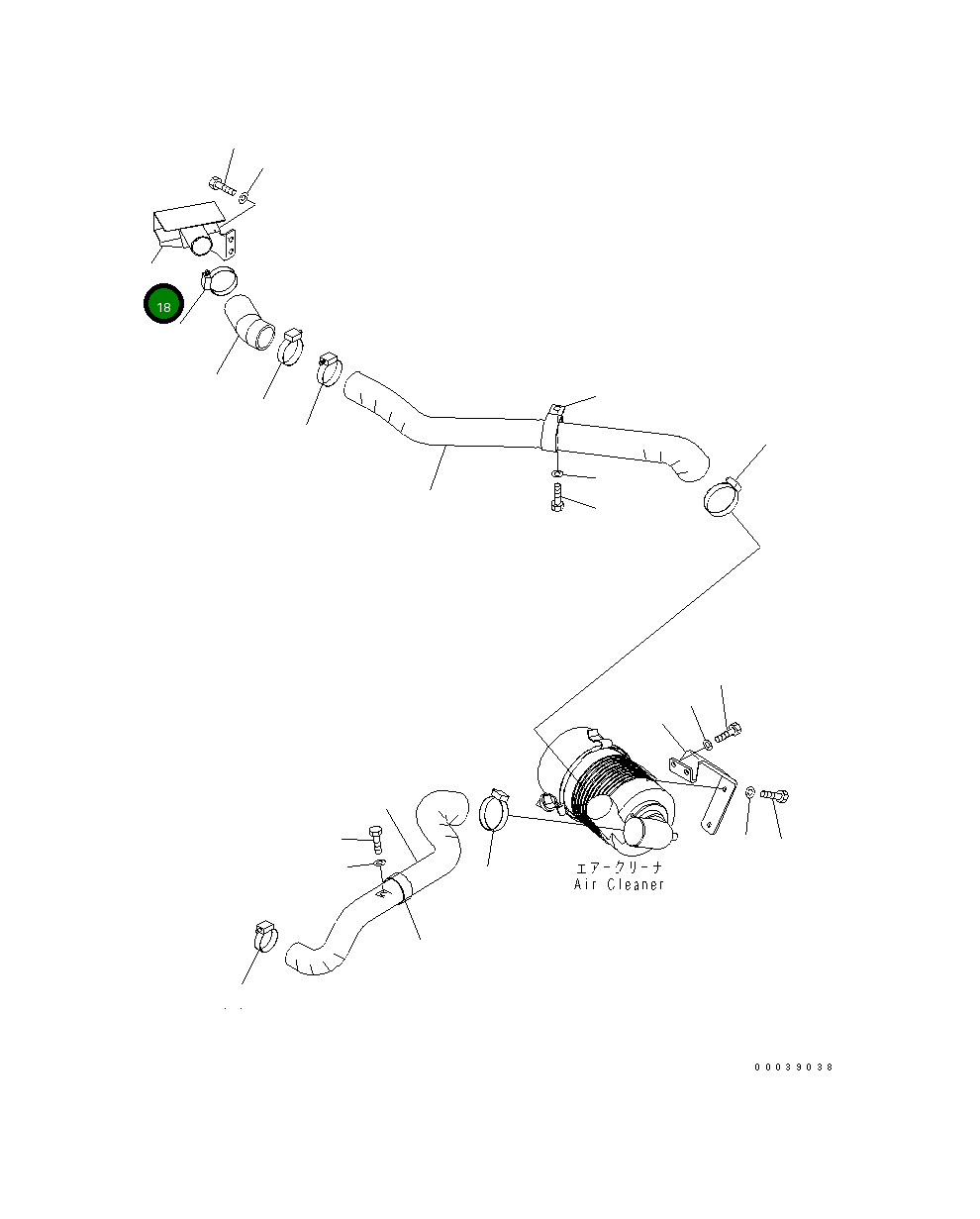 18

エアークリーナ
Air Cleaner

00039038