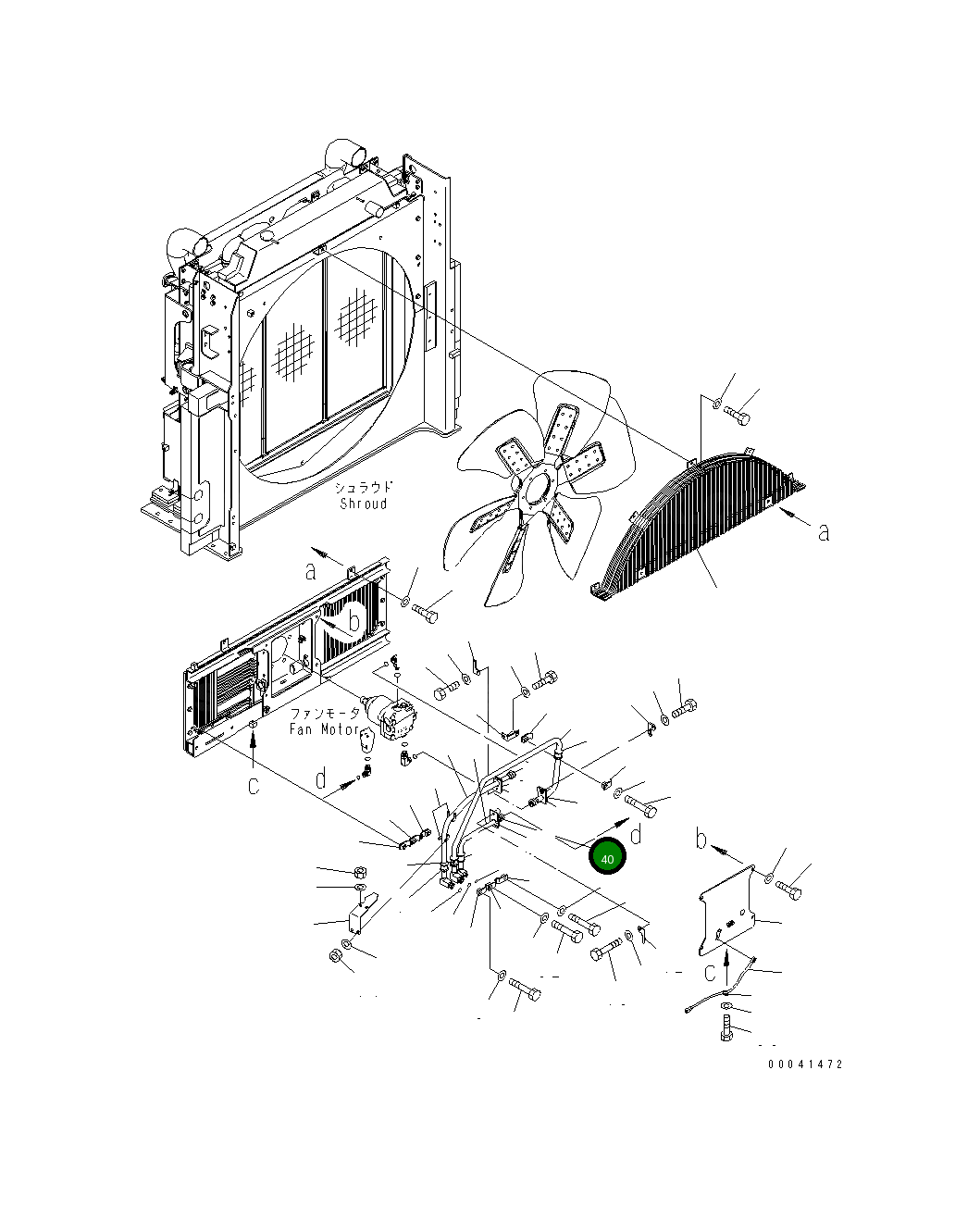 シュラウド
Shroud

a

a

b

ファンモータ
Fan Motor

c

d

d

40

b

c

00041472