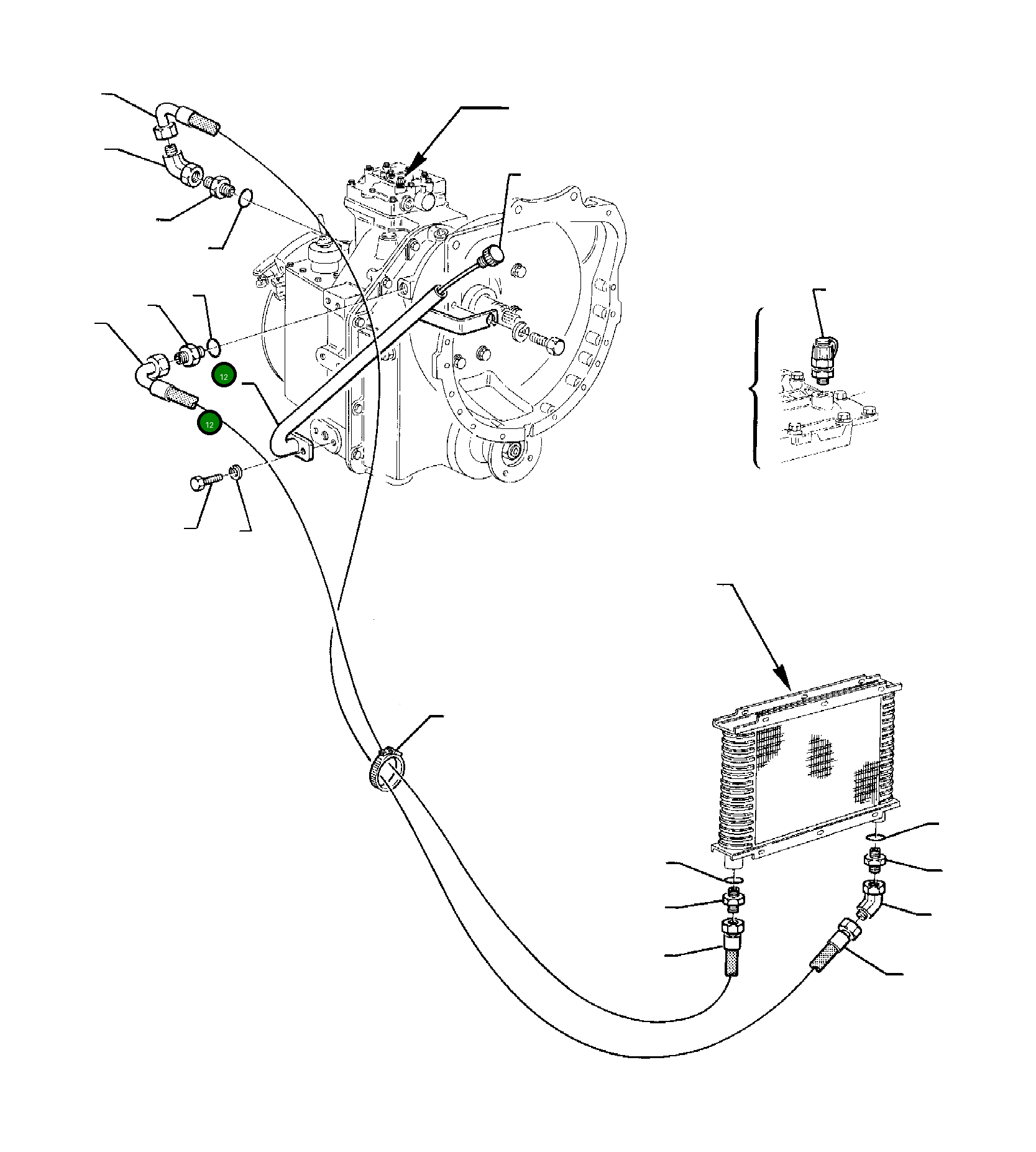 12
12