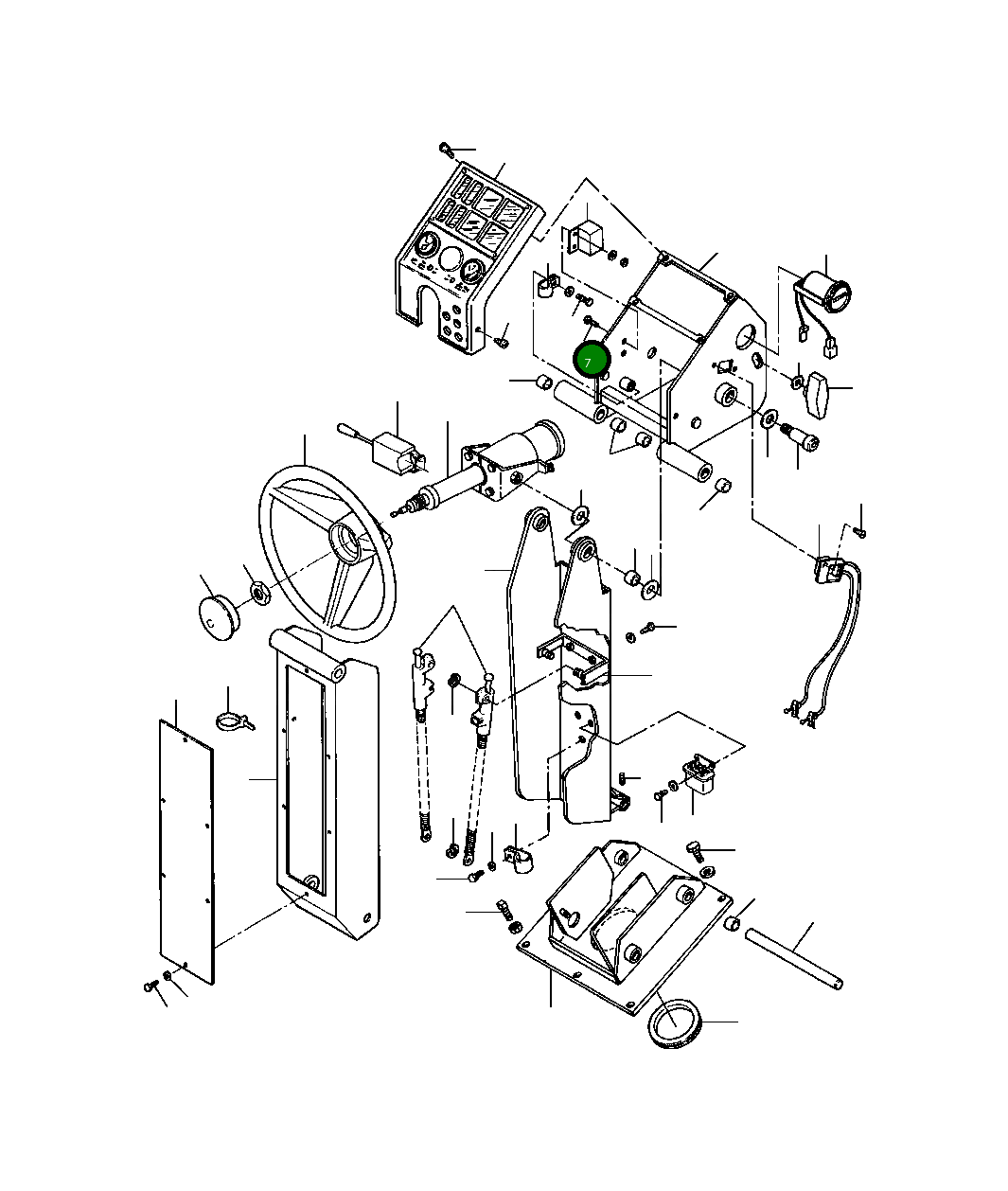 7