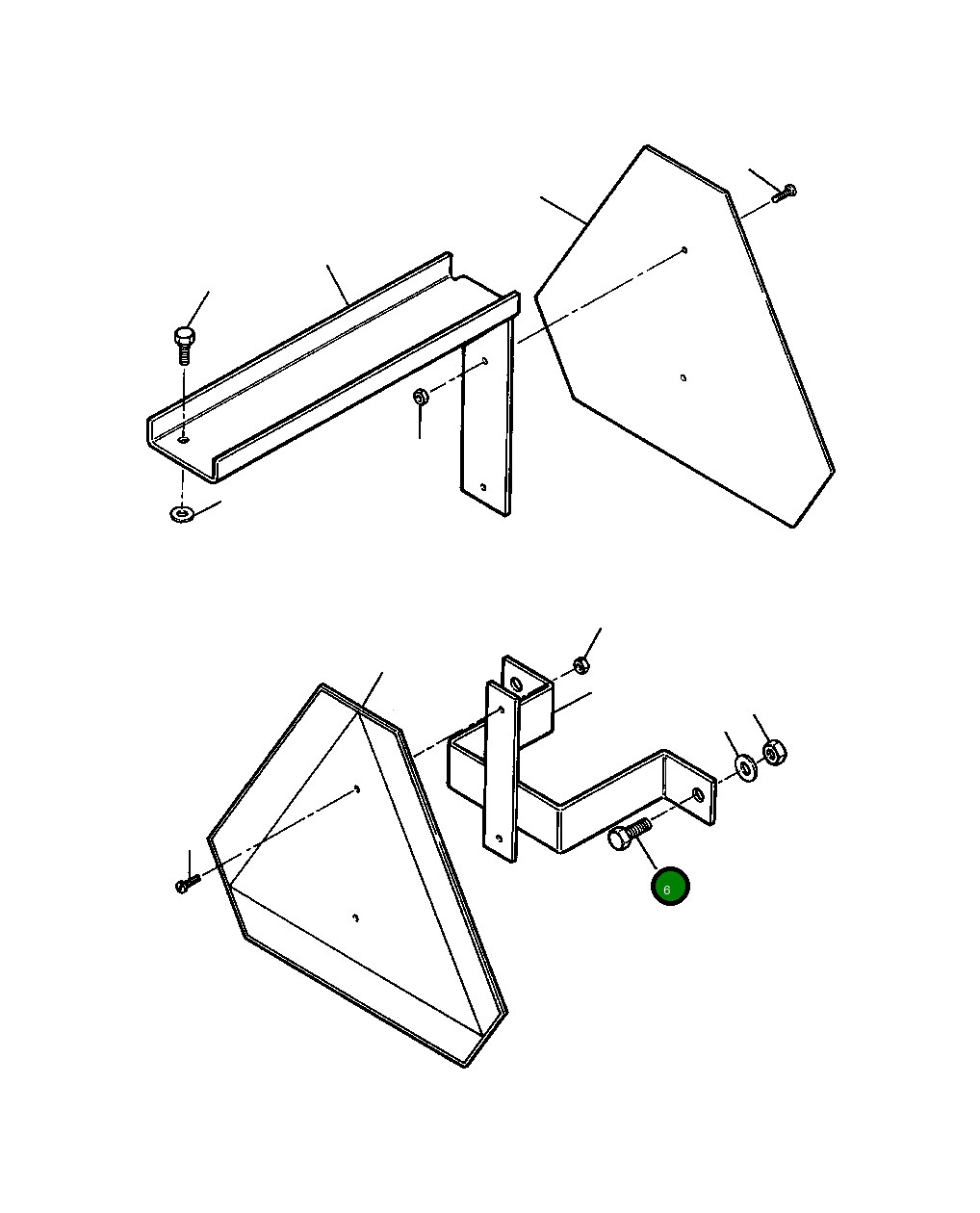 6