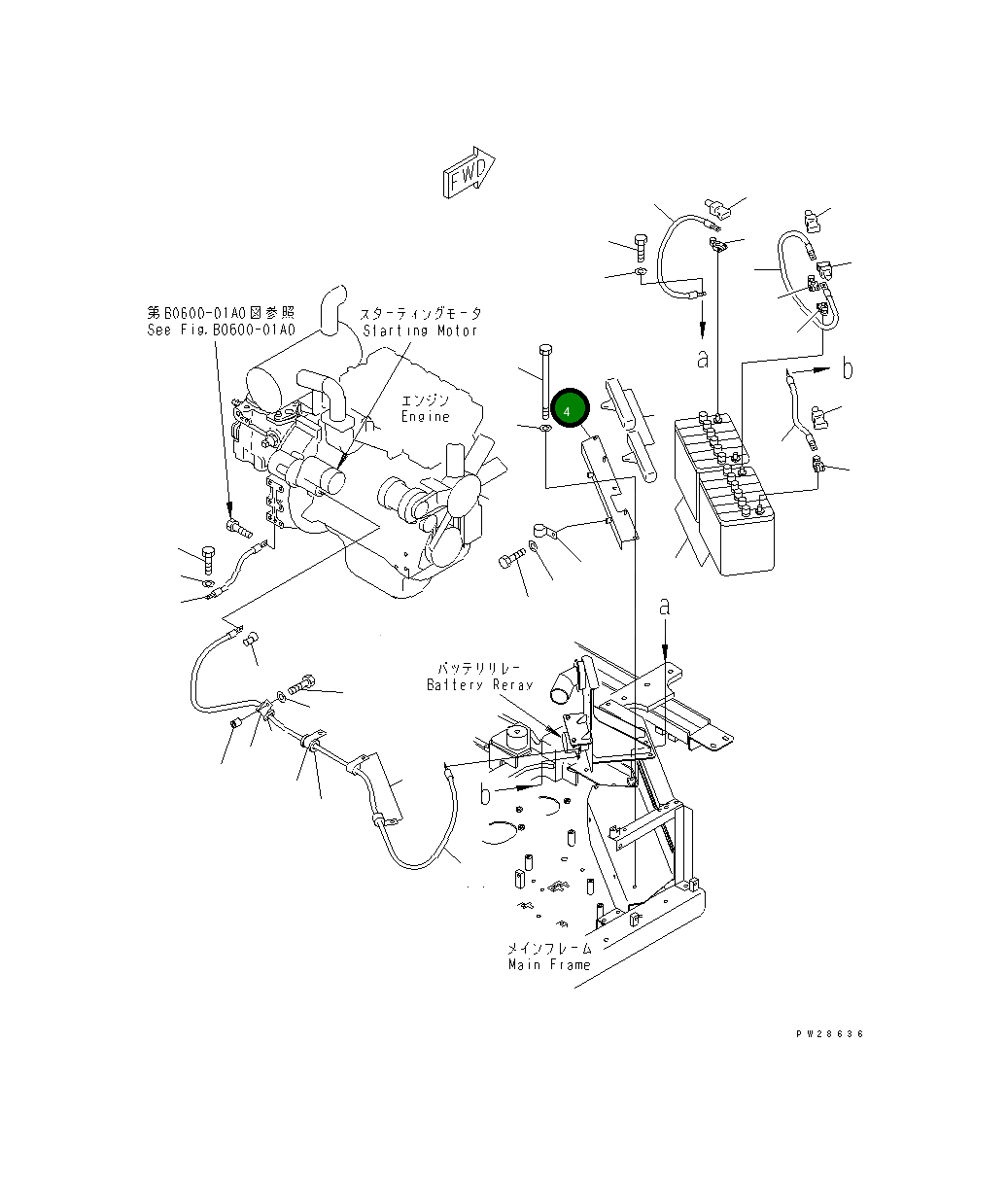 FWD

第B0600-01A0図参照
See Fig.B0600-01A0

スターティングモータ
Starting Motor

エンジン
Engine

4

a

b

a

バッテリリレー
Battery Reray

b

メインフレーム
Main Frame

PW28636