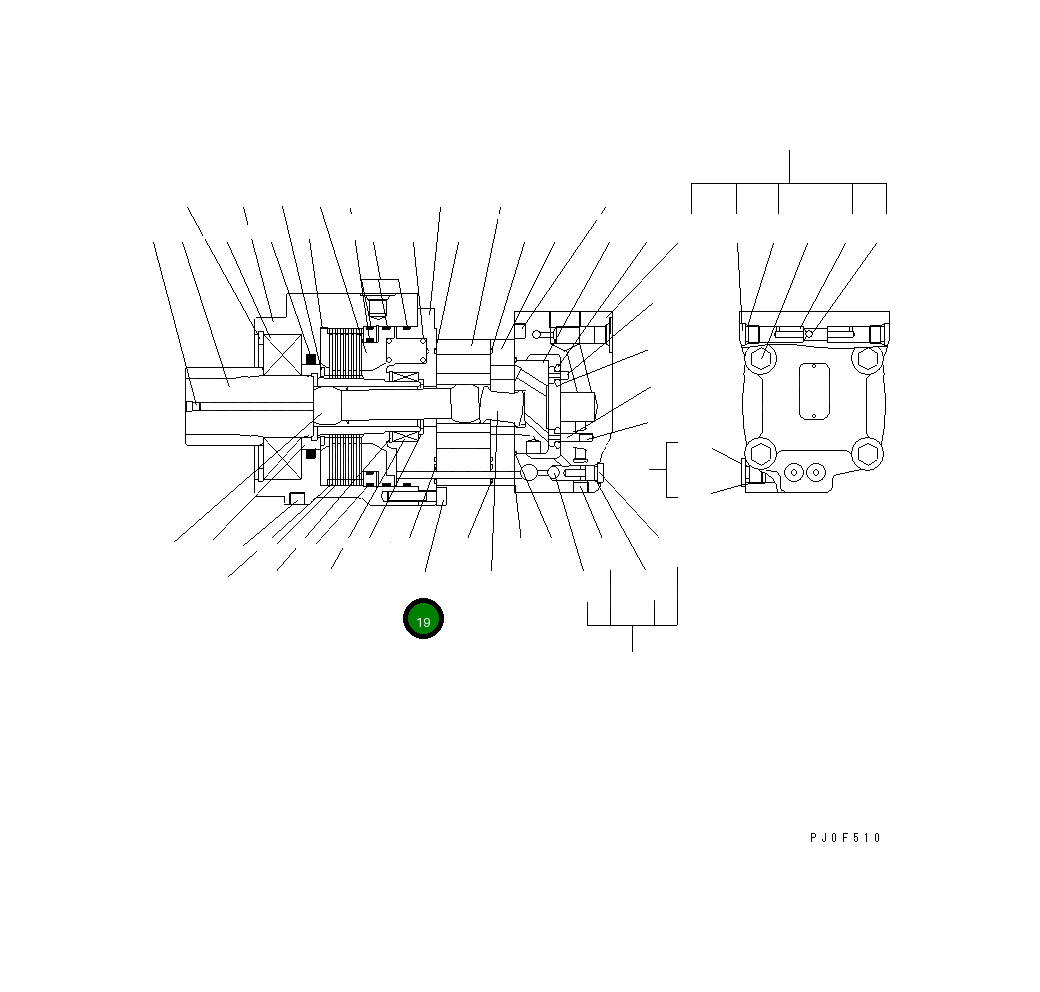 19

PJ0F510