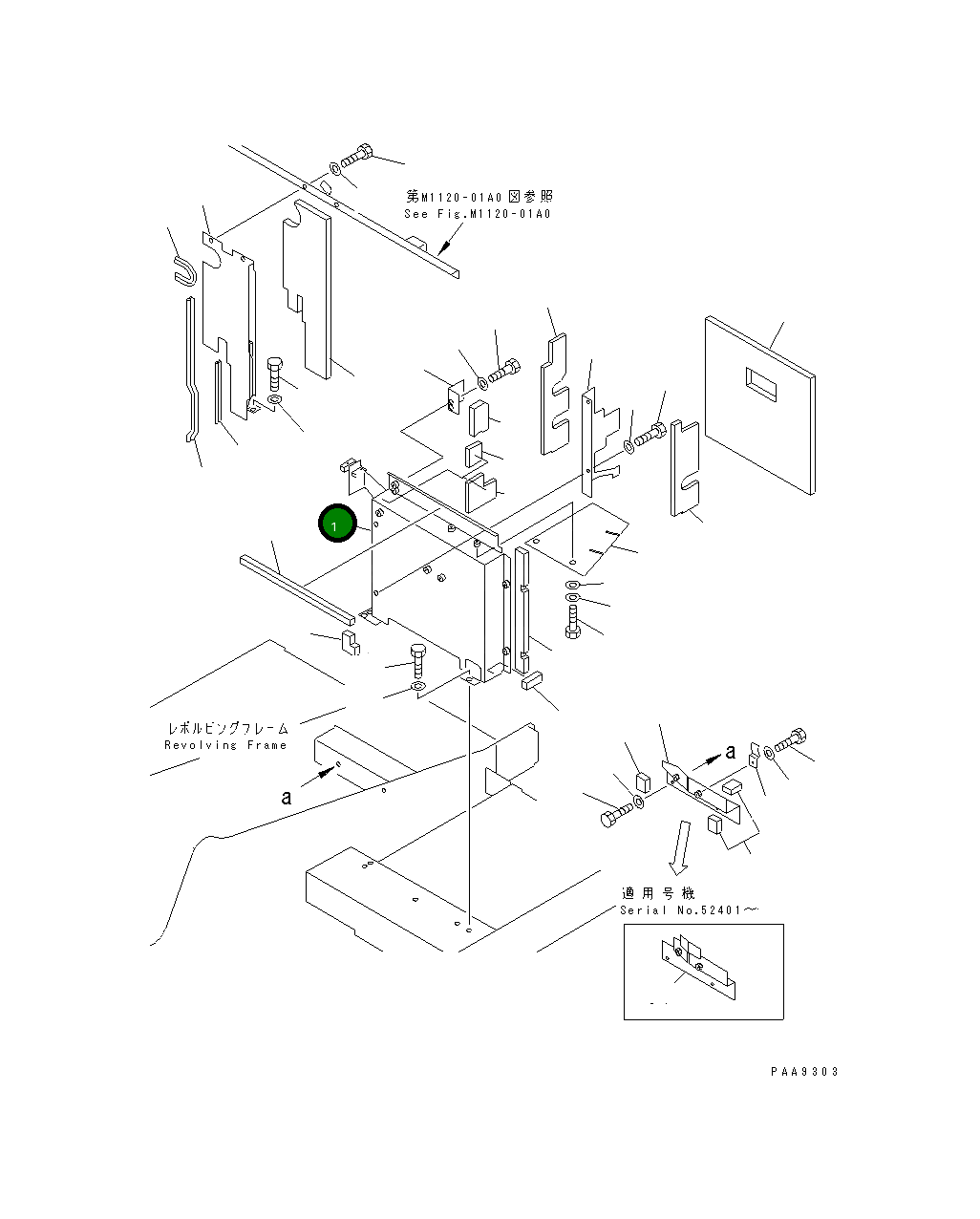 第M1120-01A0図参照
See Fig.M1120-01A0

1

レボルビングフレーム
Revolving Frame

a

a

適用号機
Serial No.52401～

PAA9303