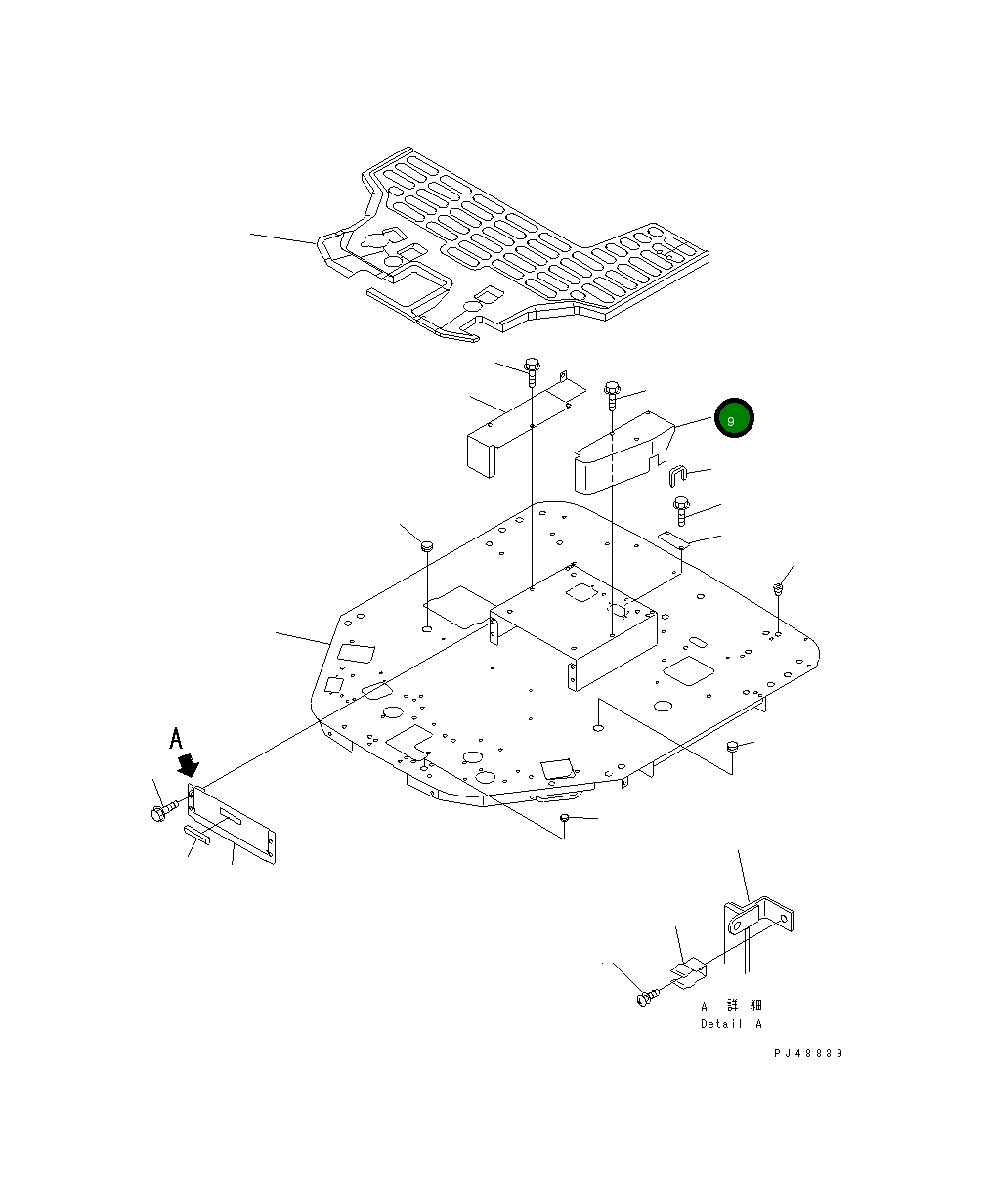 9

A

A 詳 細
Detail A

PJ48839