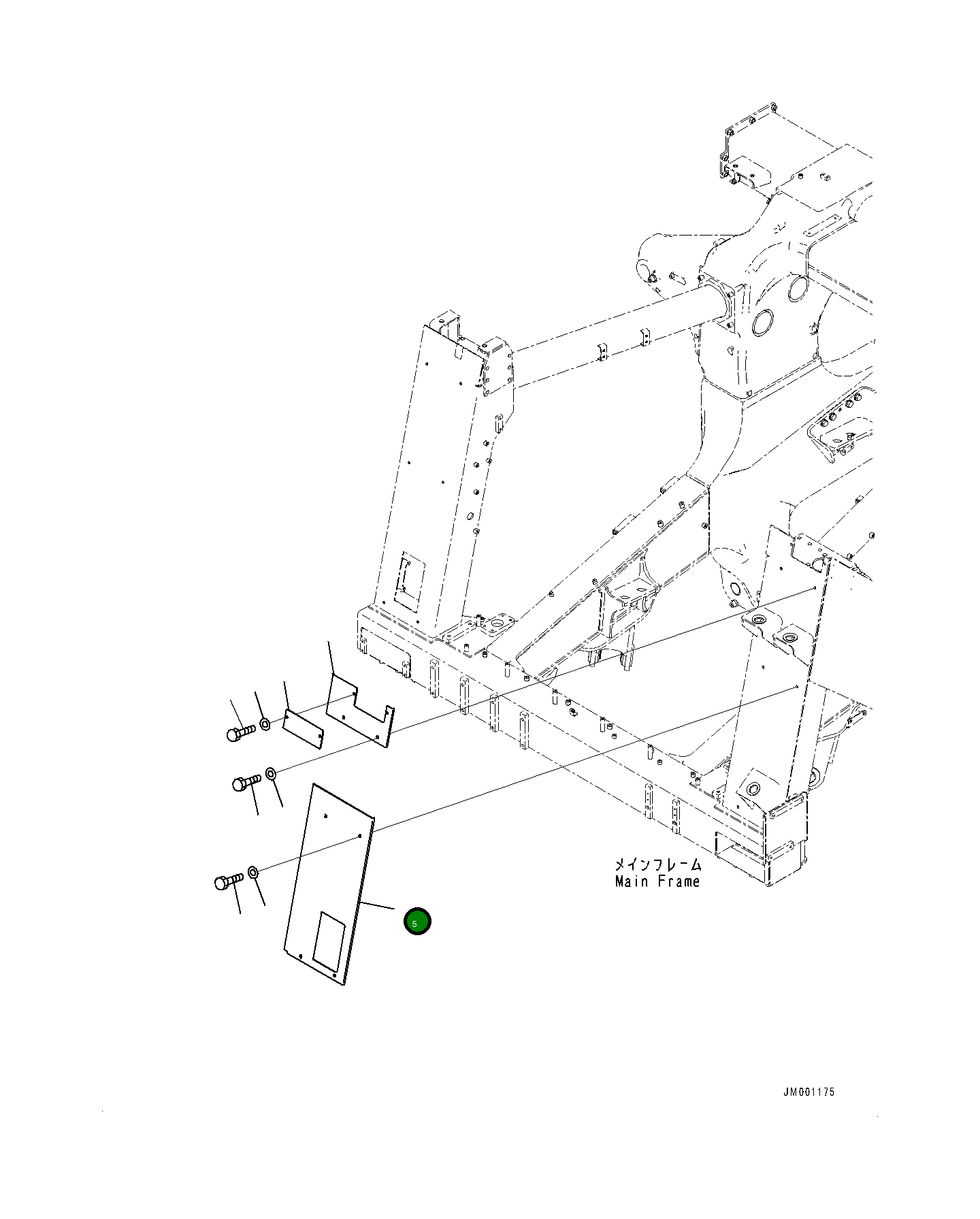 メインフレーム
Main Frame

5

JM001175