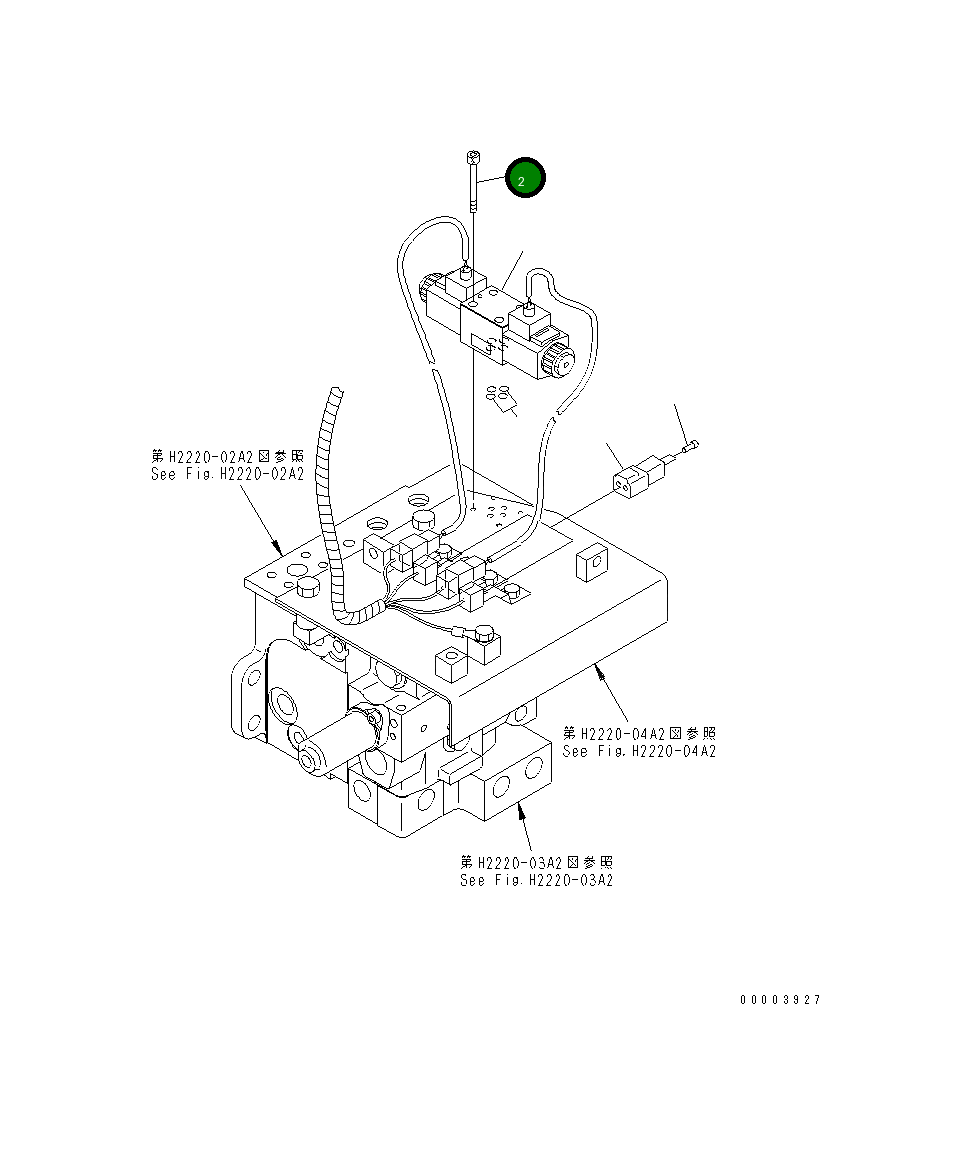 2

第H2220-02A2図参照
See Fig.H2220-02A2

第H2220-04A2図参照
See Fig.H2220-04A2

第H2220-03A2図参照
See Fig.H2220-03A2

00003927