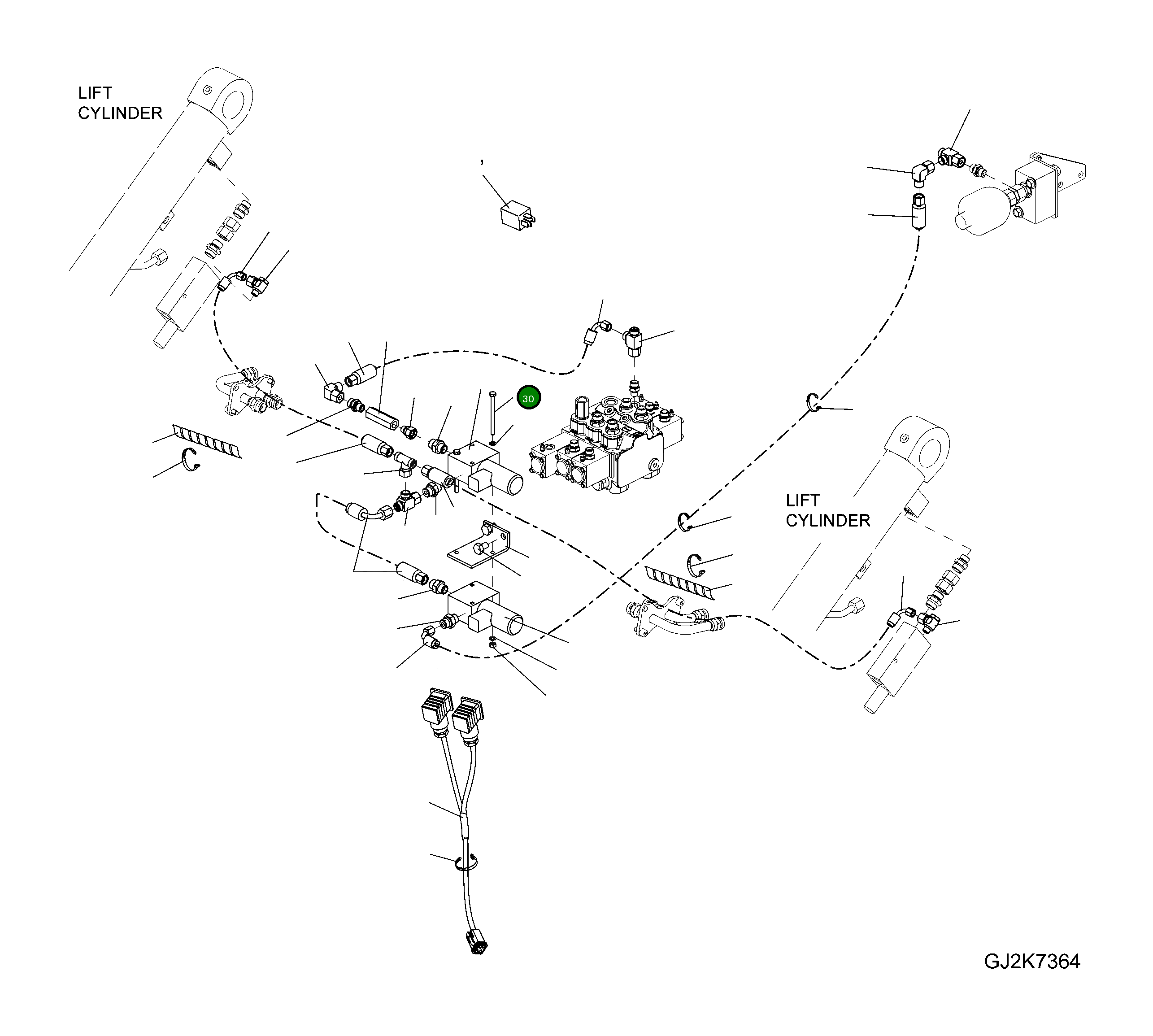 LIFT CYLINDER

30

LIFT CYLINDER

GJ2K7364