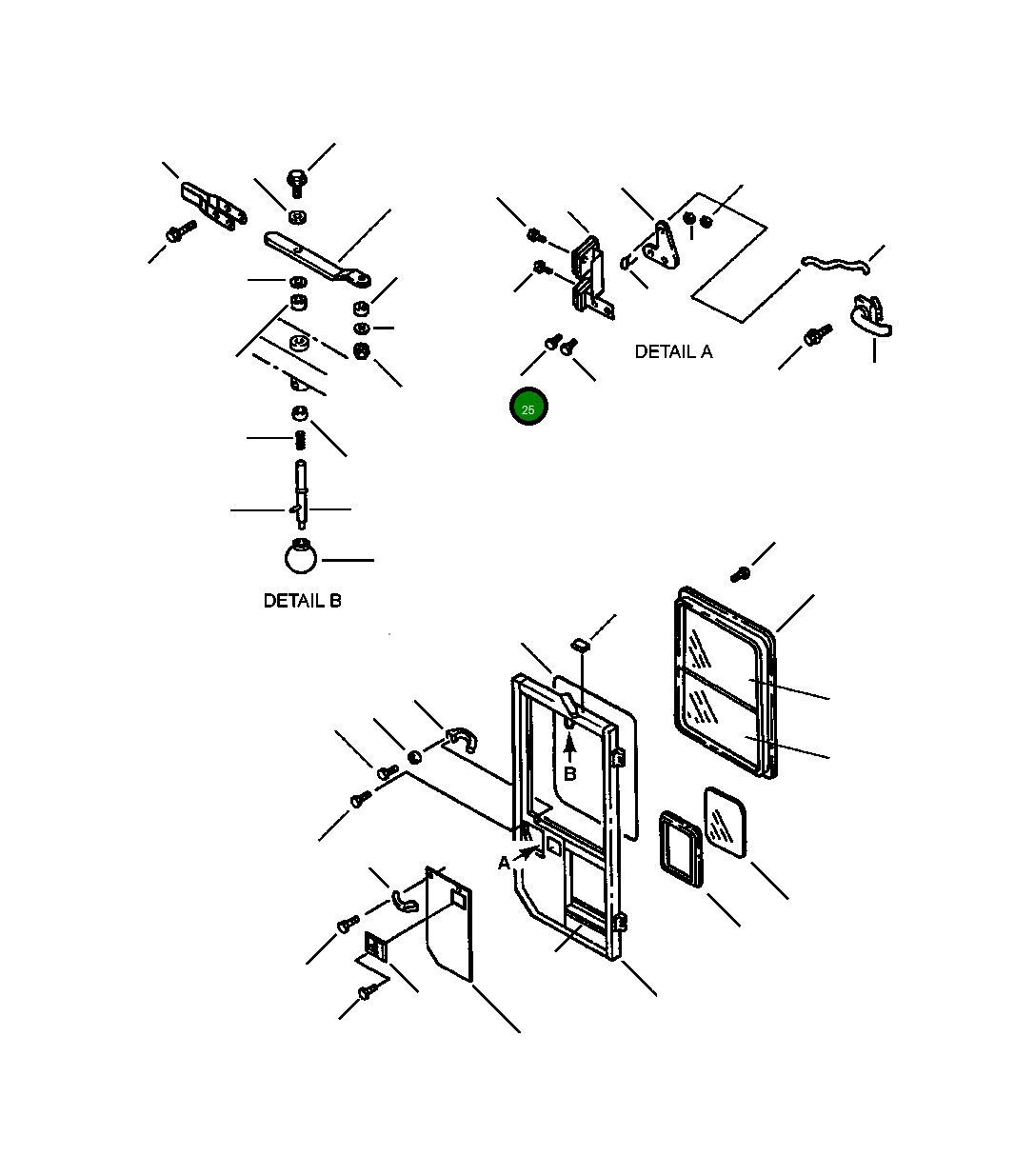 DETAIL A

25

DETAIL B

B

A