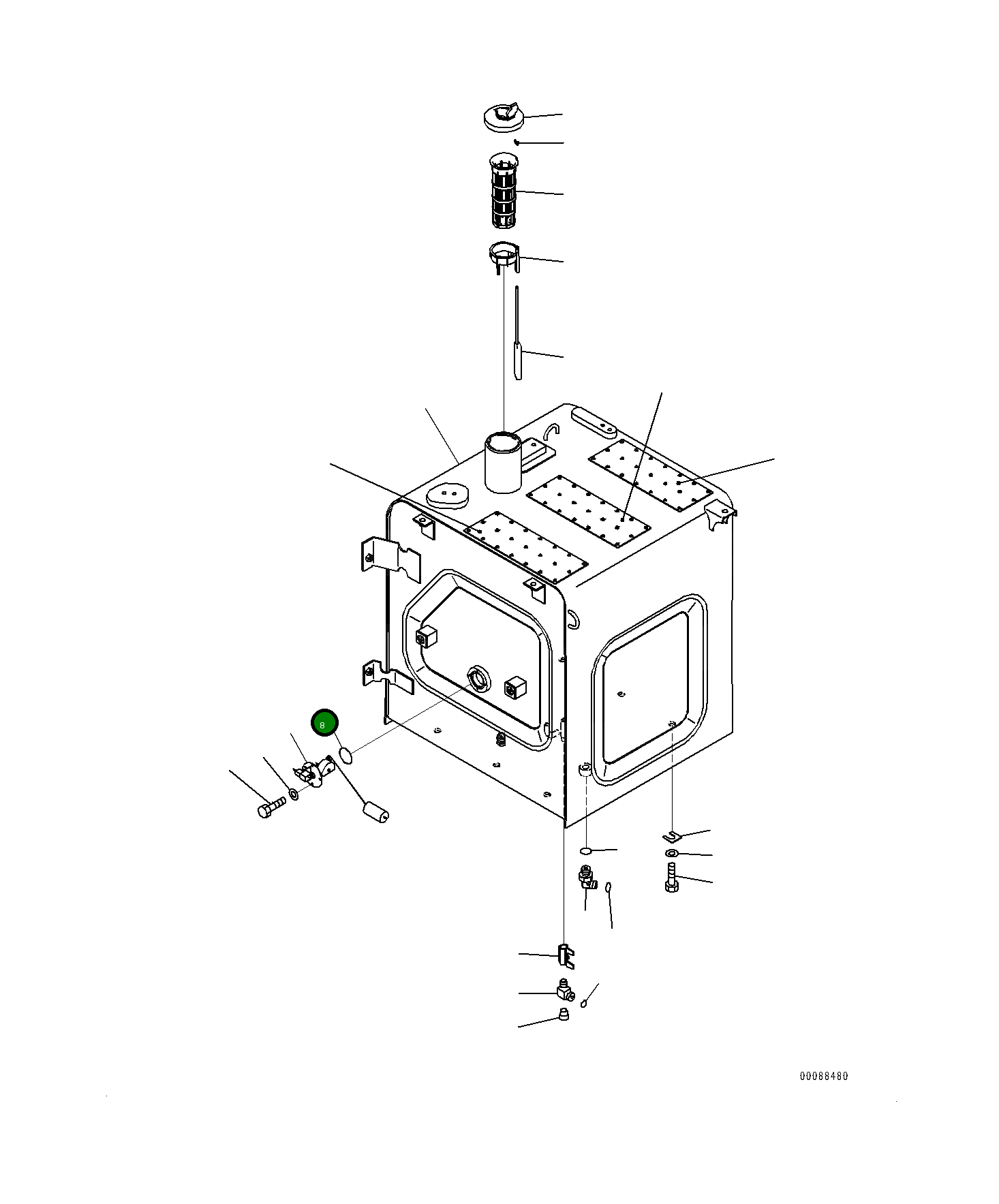 8

00088480