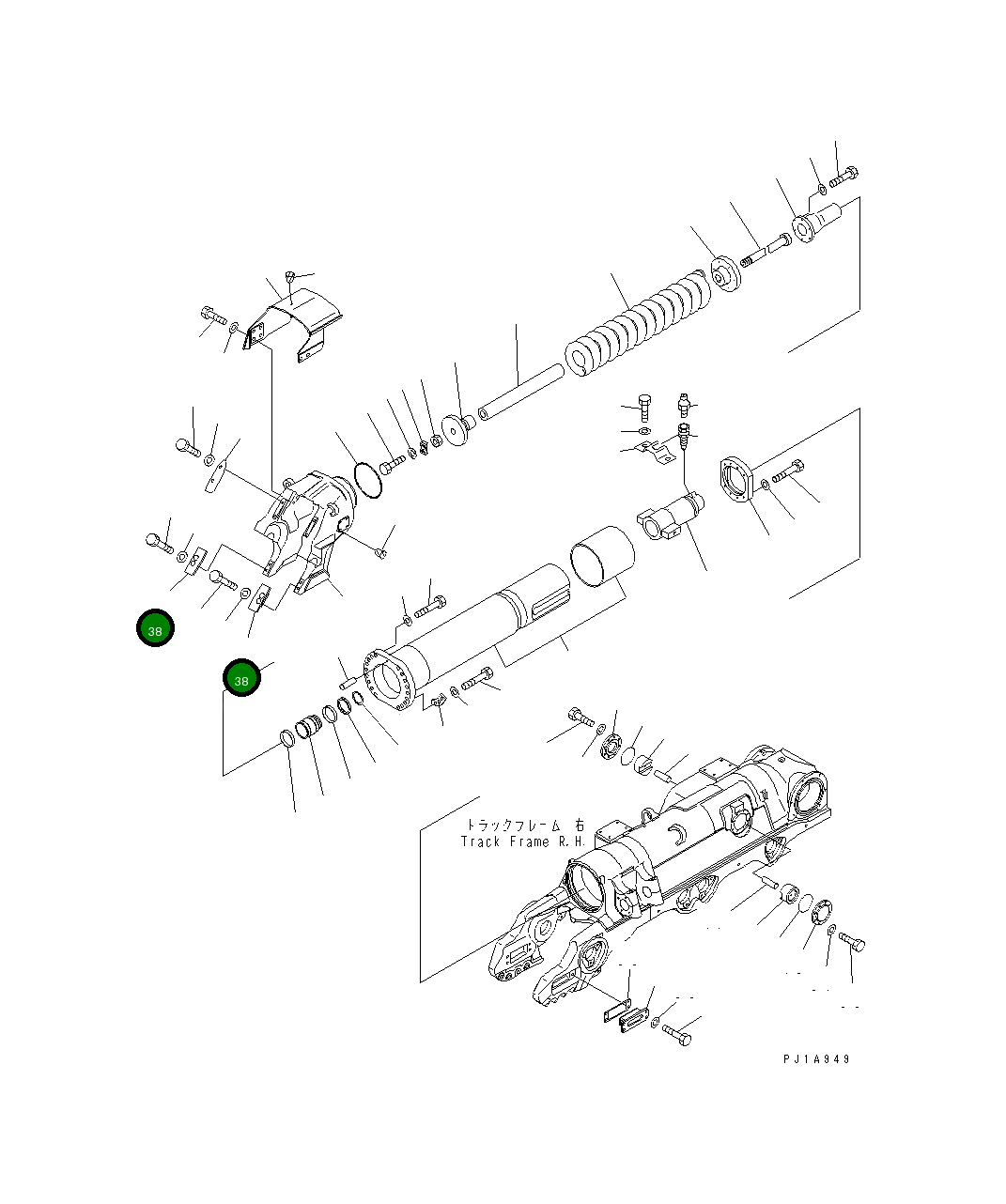 38
38
トラックフレーム 右
Track Frame R.H.
PJ1A949