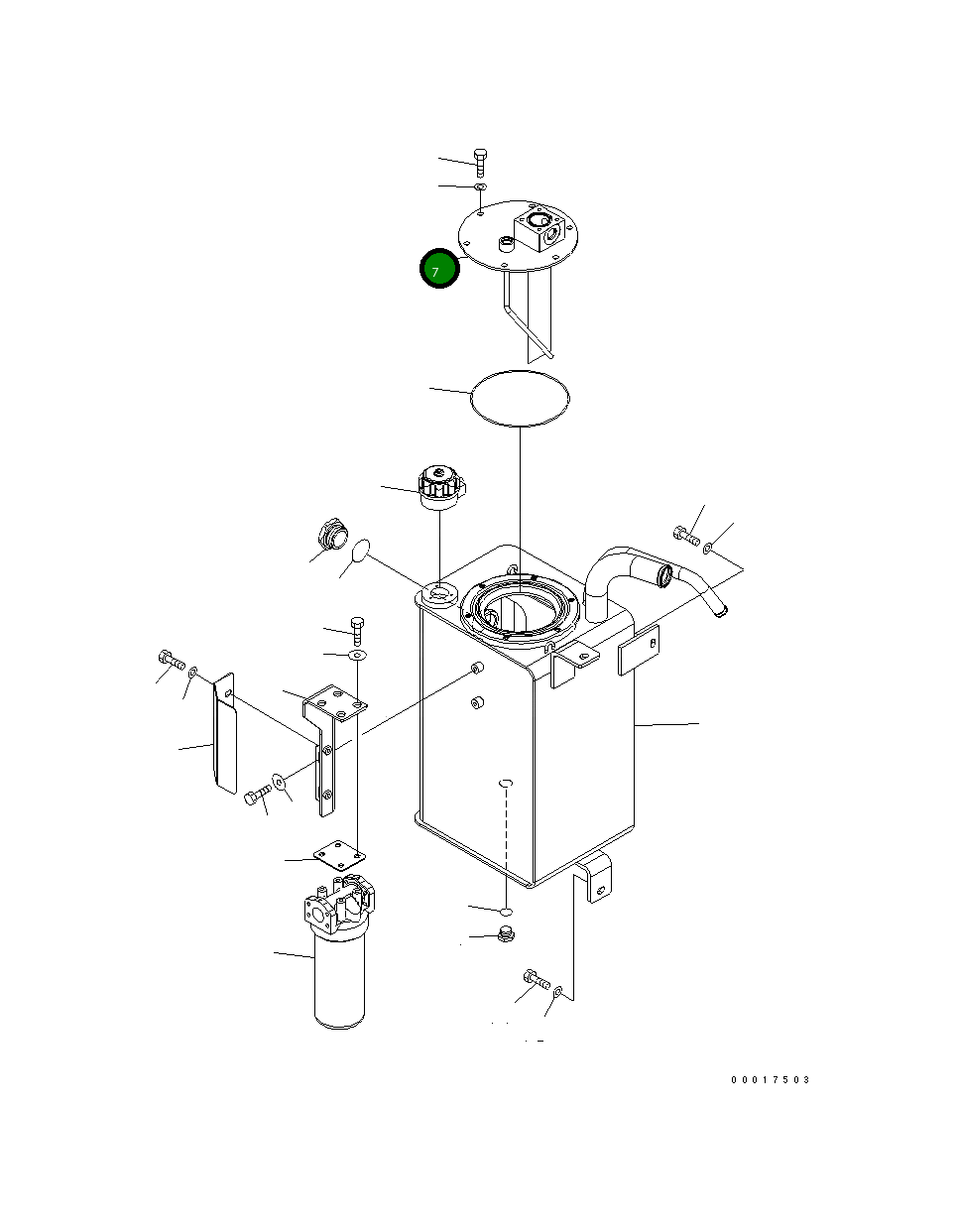 7

00017503