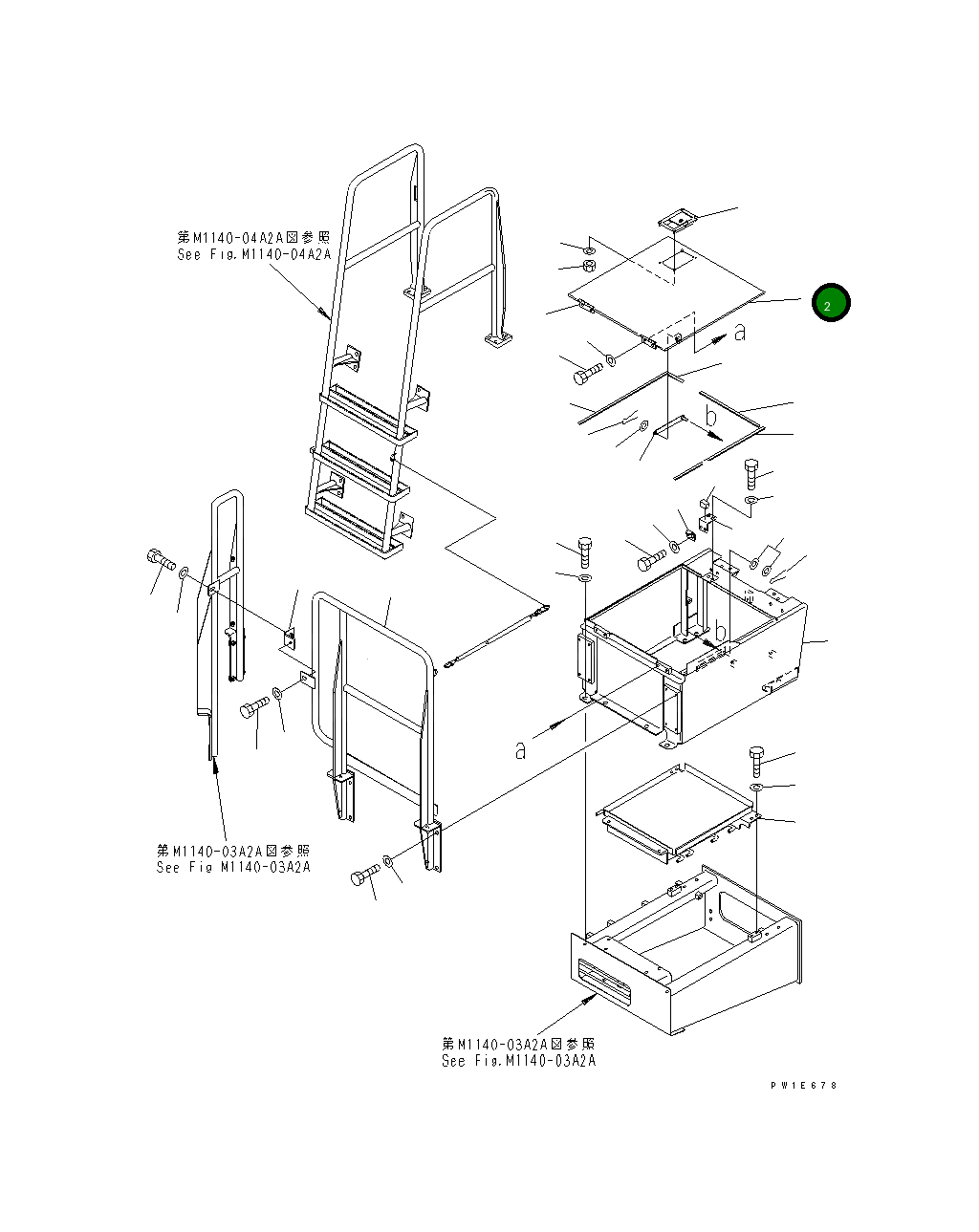 第M1140-04A2A図参照
See Fig.M1140-04A2A

2

a

b

b

a

第M1140-03A2A図参照
See Fig M1140-03A2A

第M1140-03A2A図参照
See Fig.M1140-03A2A

PW1E678