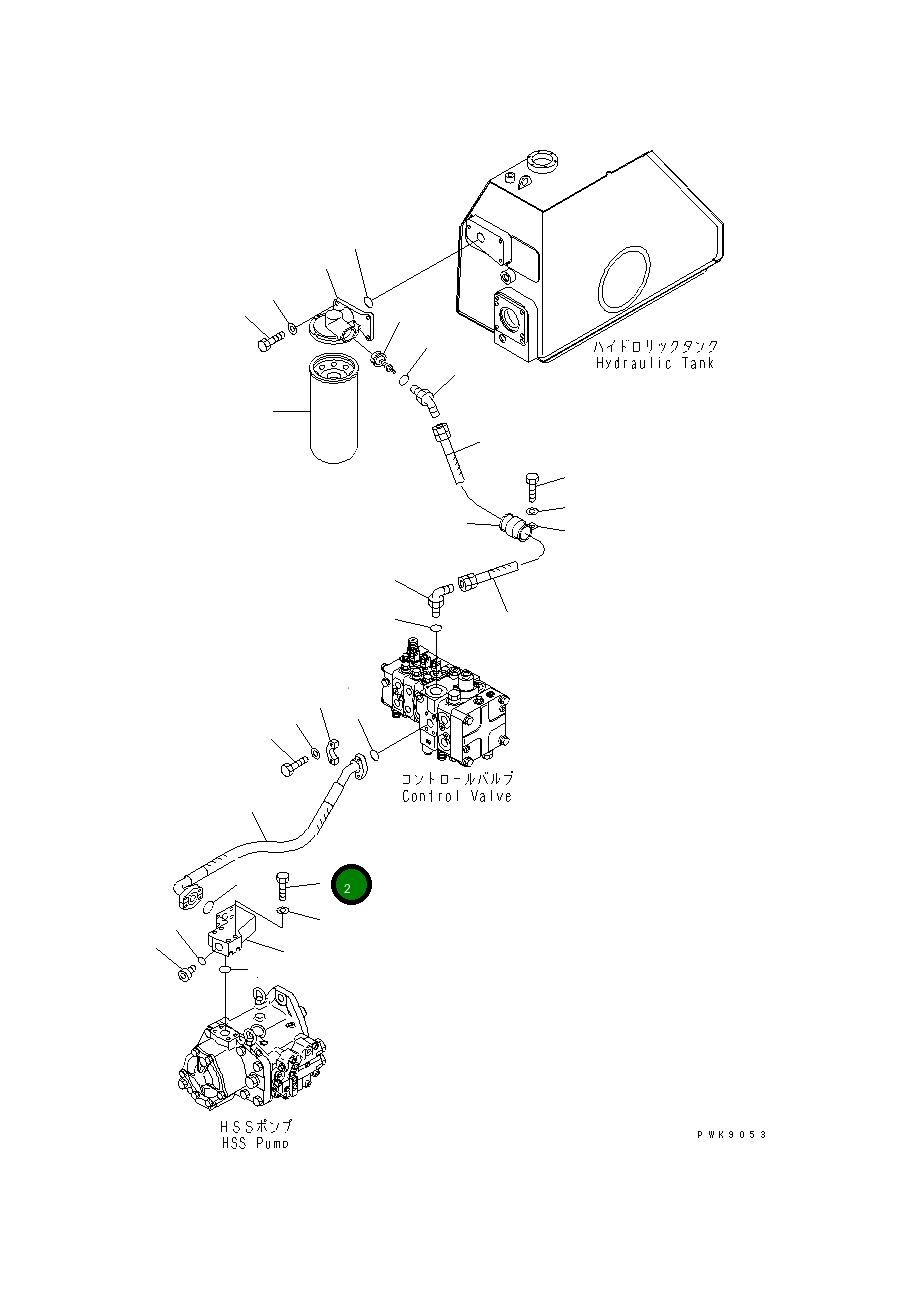 ハイドロリックタンク
Hydraulic Tank

コントロールバルブ
Control Valve

2

HSSポンプ
HSS Pump

PWK9053