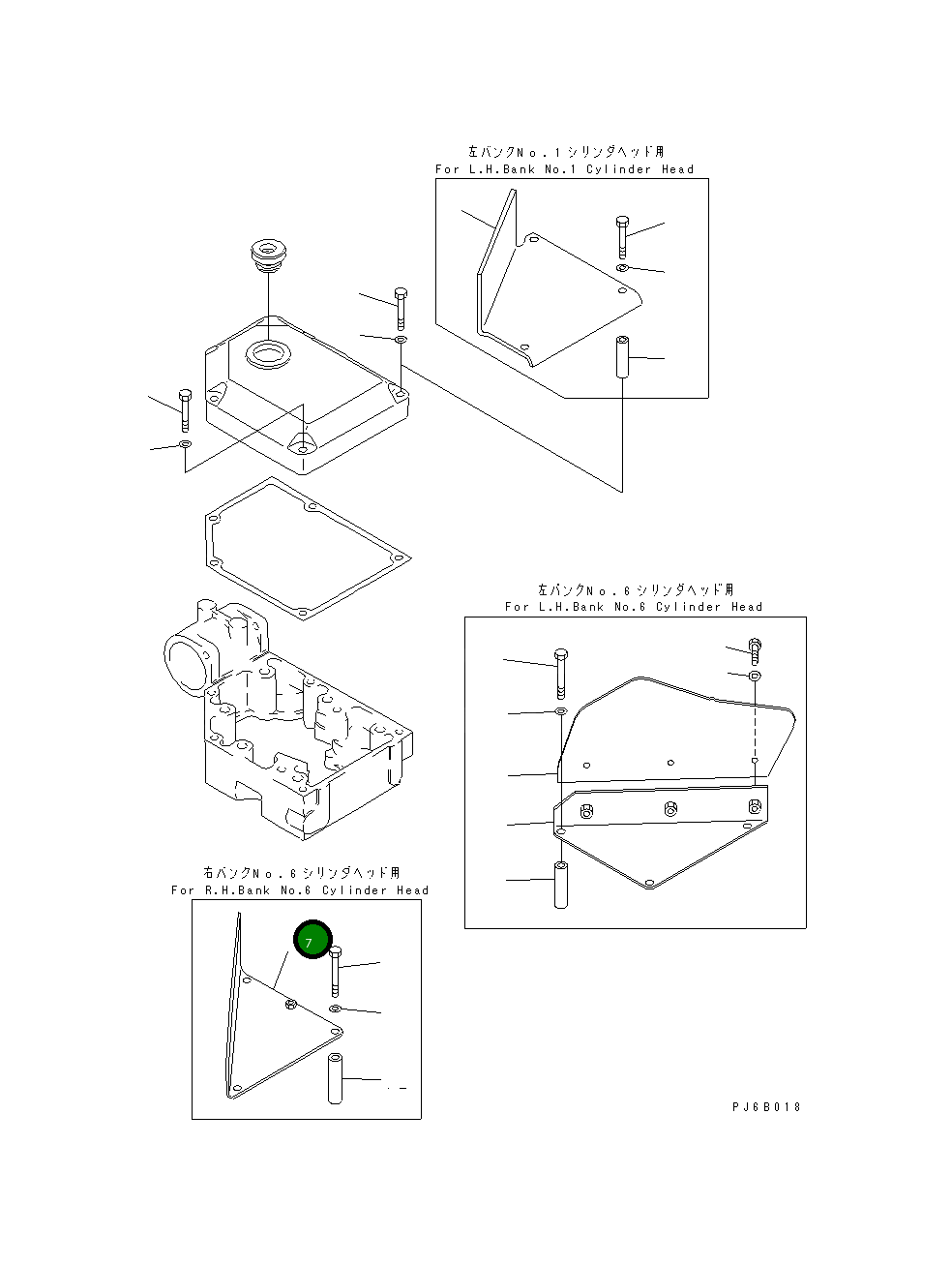 左バンクNo.1シリンダヘッド用
For L.H.Bank No.1 Cylinder Head

左バンクNo.6シリンダヘッド用
For L.H.Bank No.6 Cylinder Head

右バンクNo.6シリンダヘッド用
For R.H.Bank No.6 Cylinder Head

7

PJ6B018