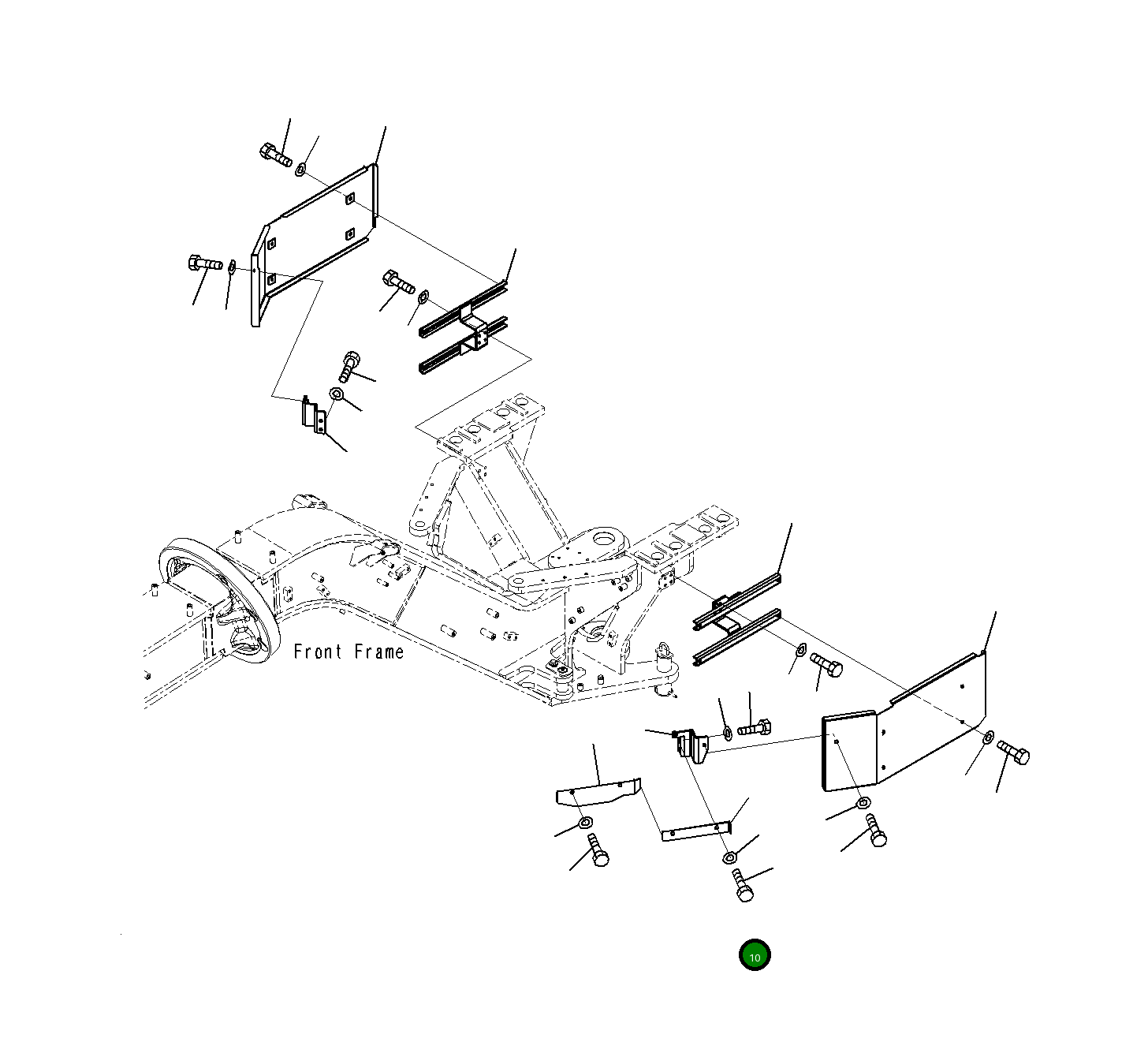 Front Frame

10