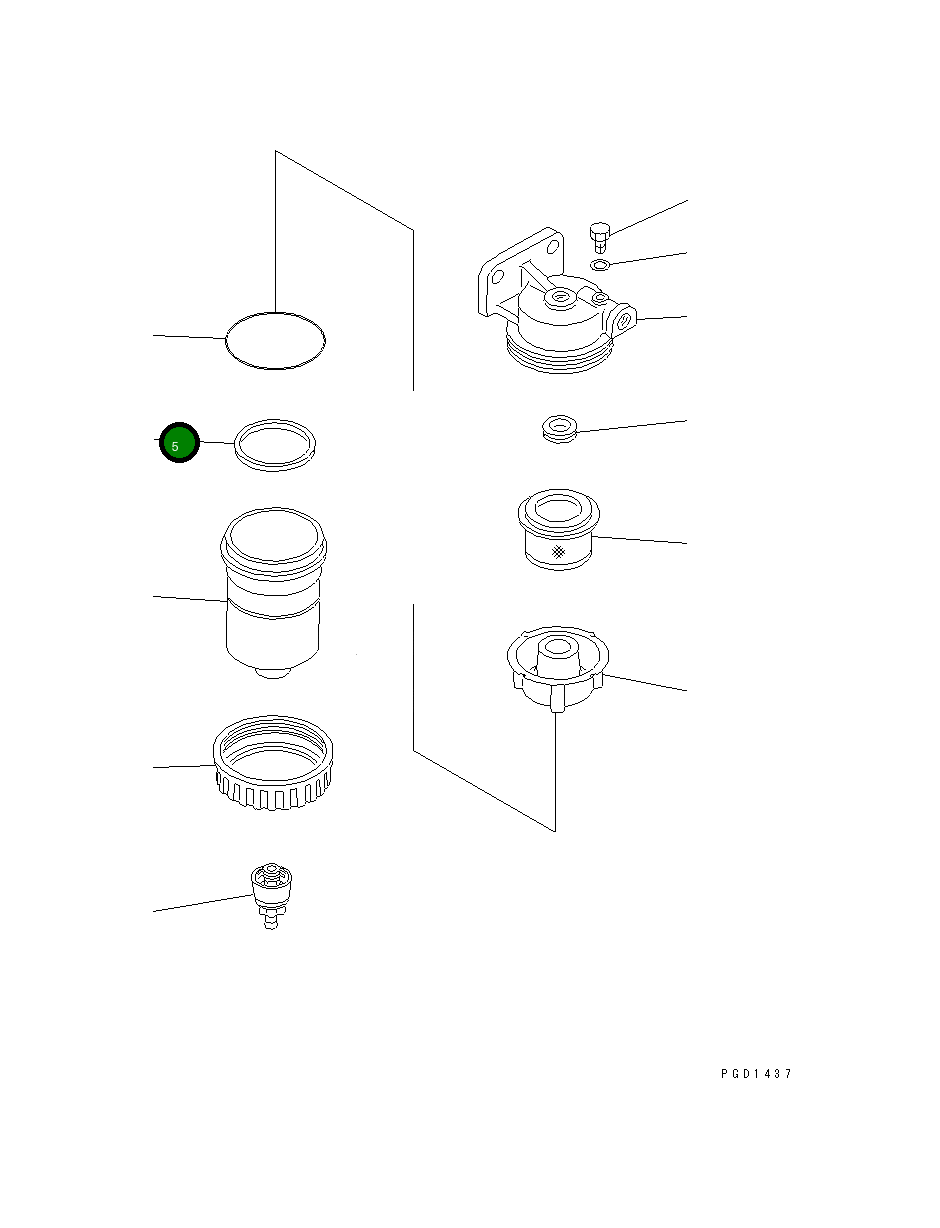 5

PGD1437