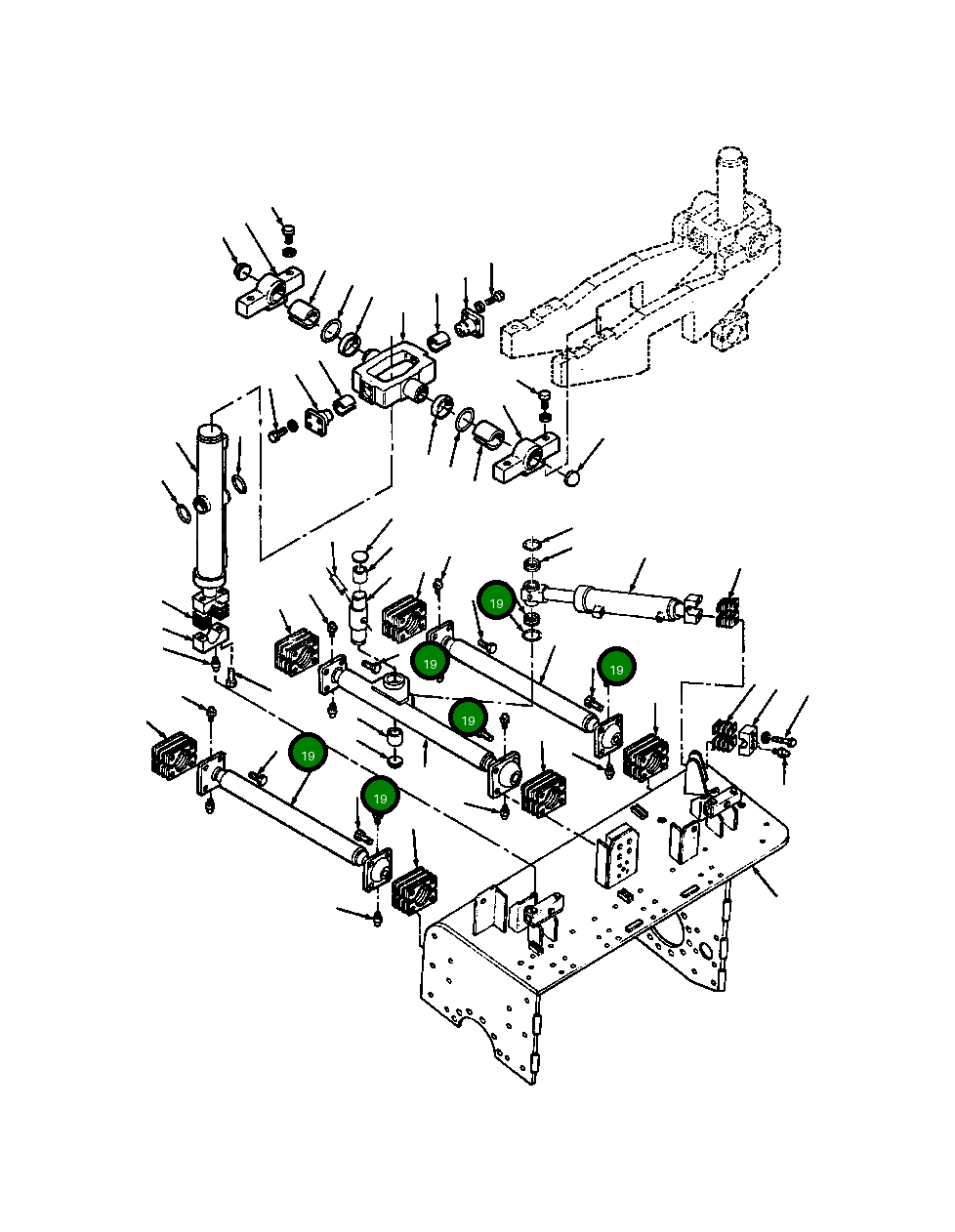 19

19

19

19

19

19