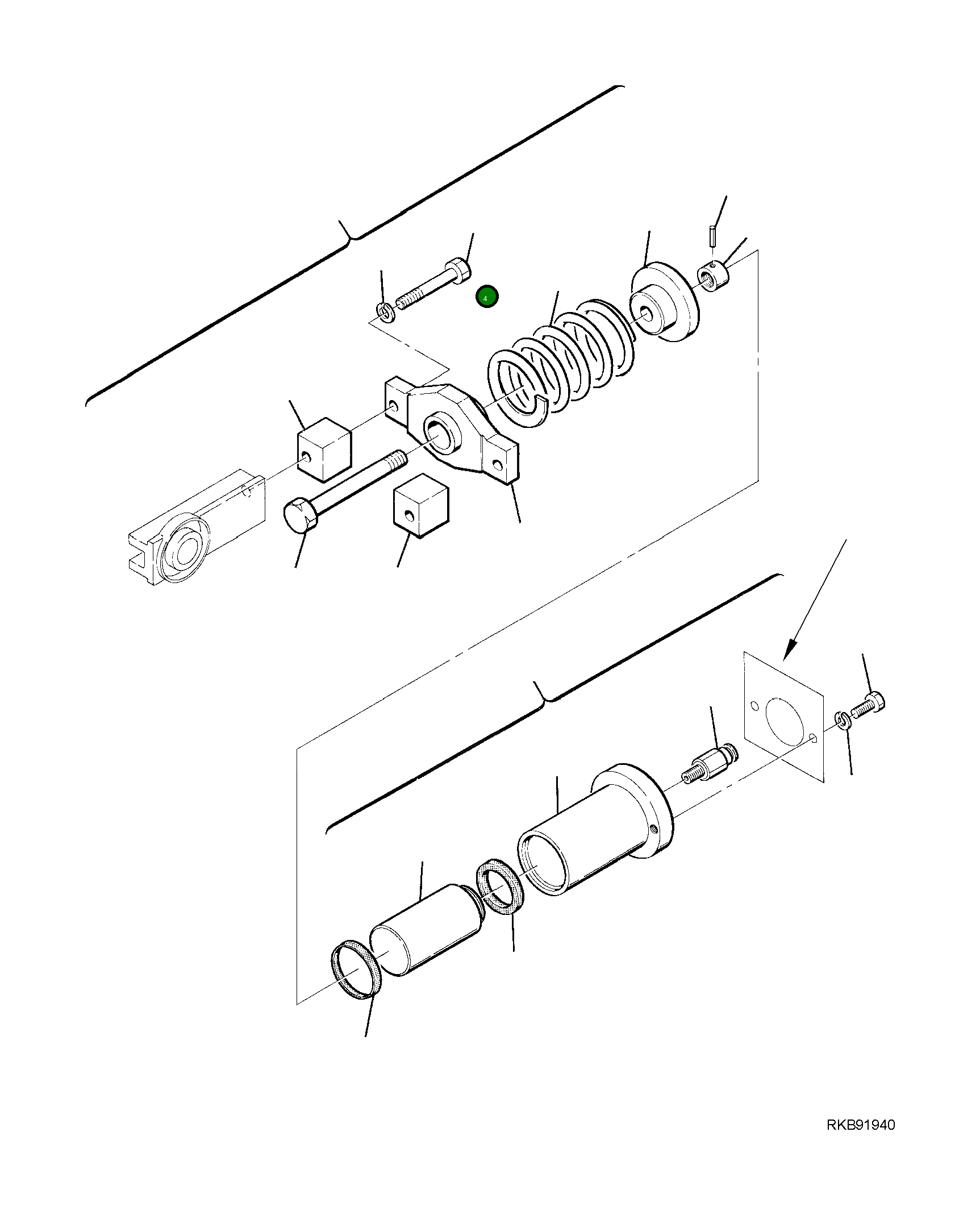 4

RKB91940