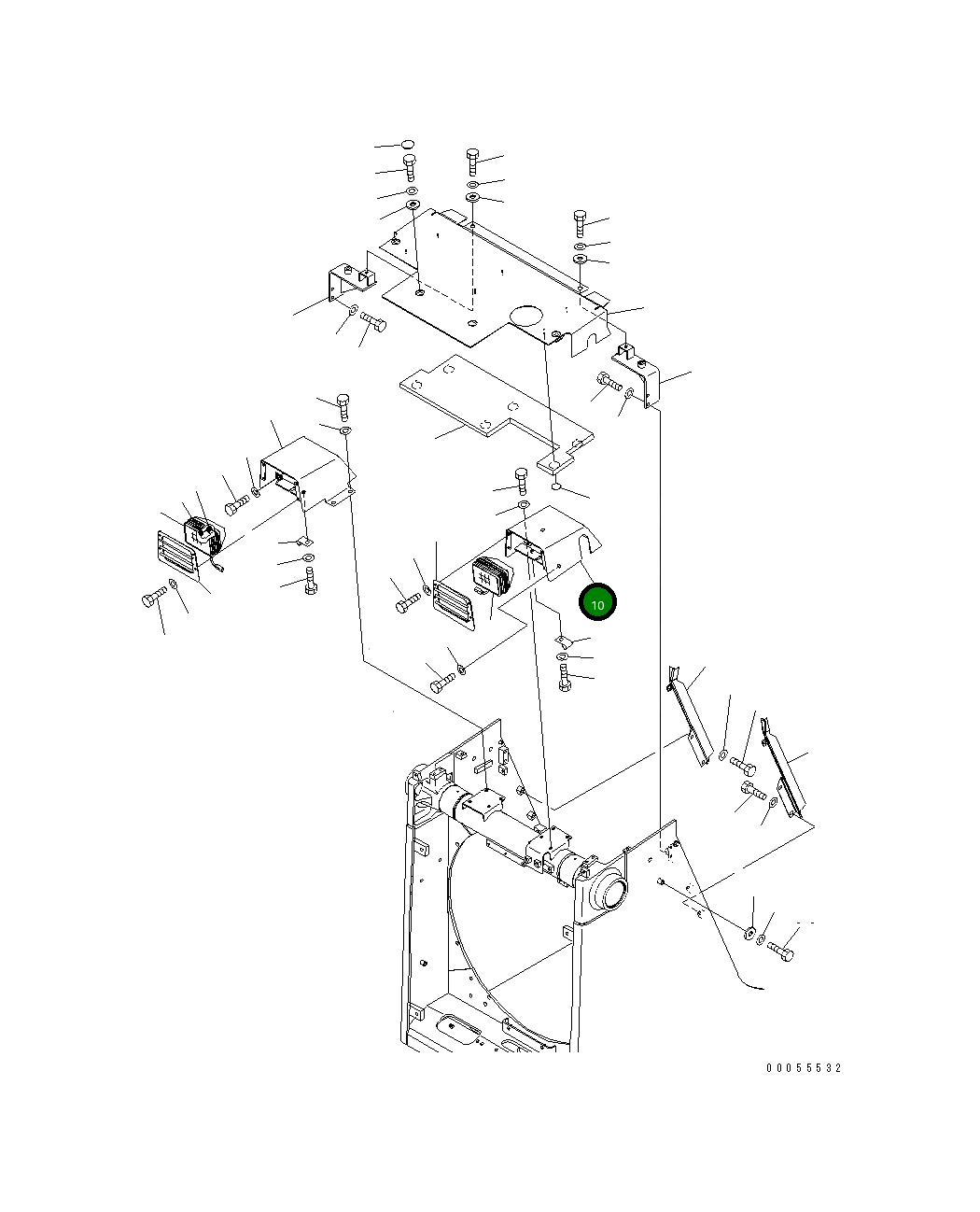 10

00055532