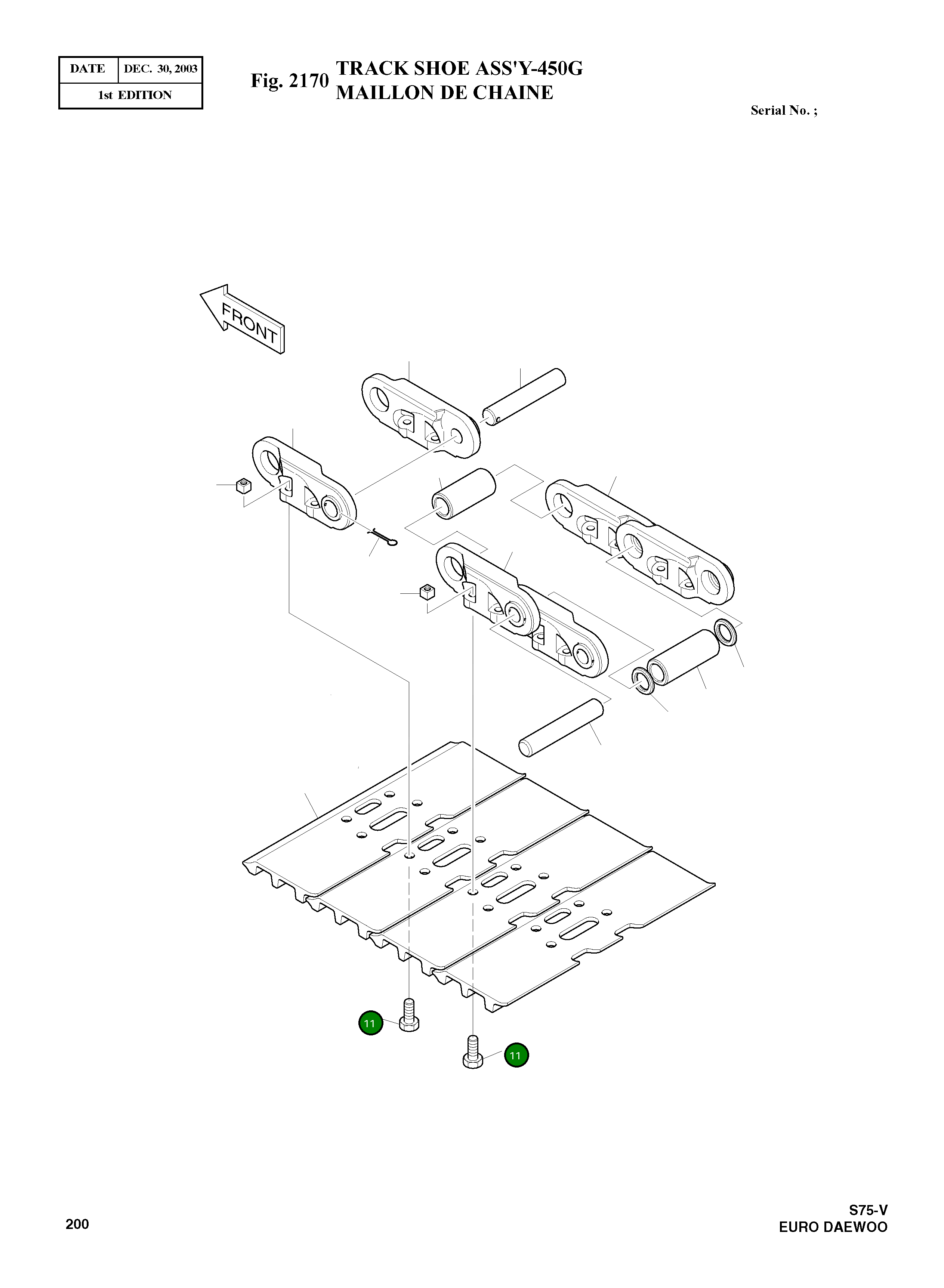 | DATE | DEC. 30, 2003 |
|---|---|
| 1st EDITION | |

Fig. 2170 TRACK SHOE ASS'Y-450G
MAILLON DE CHAINE

Serial No. ;

FRONT

11

11

200

S75-V
EURO DAEWOO