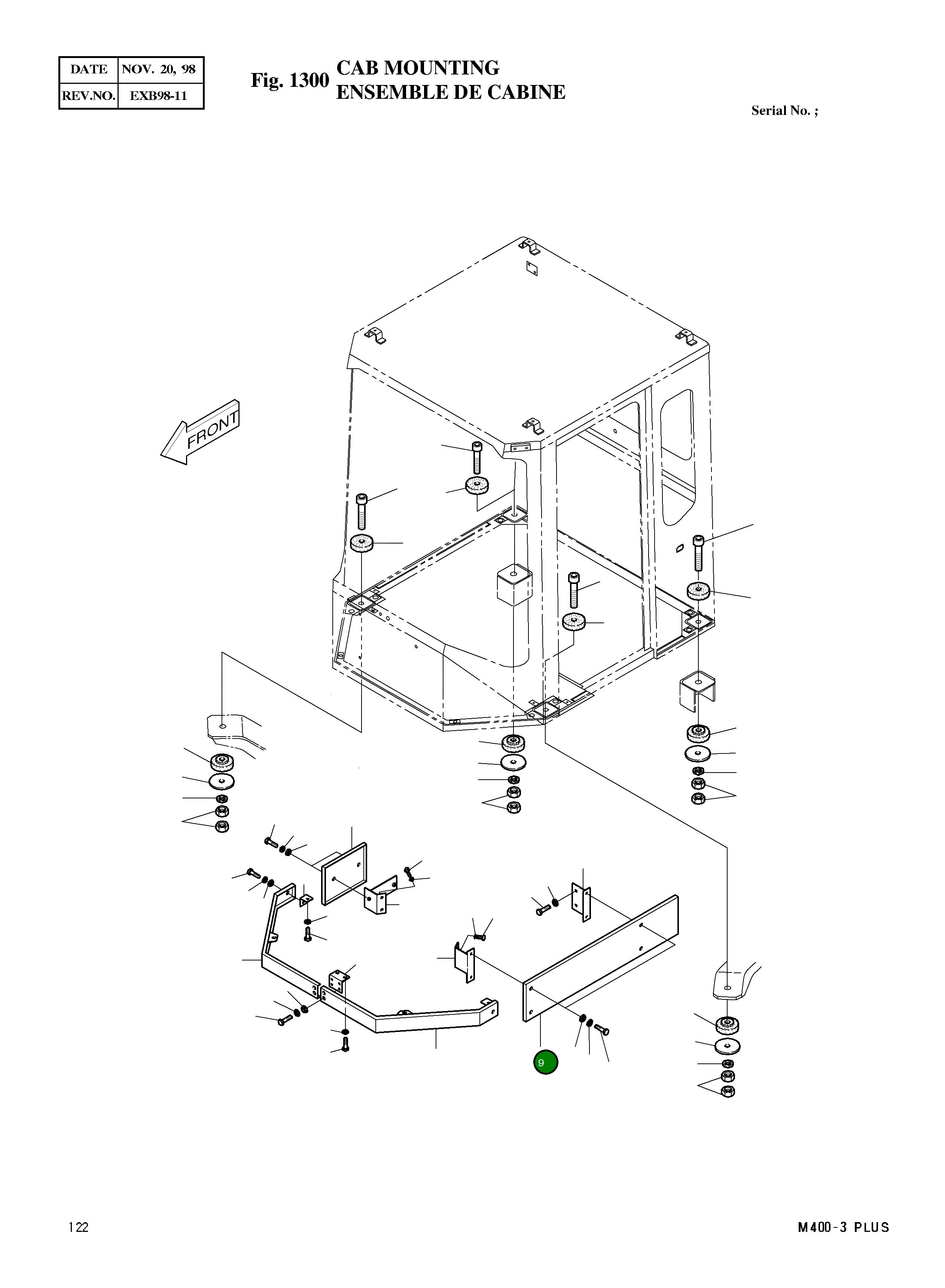 | DATE | NOV. 20, 98 |
|---|---|
| REV.NO. | EXB98-11 |

Fig. 1300 CAB MOUNTING
ENSEMBLE DE CABINE

Serial No. ;

FRONT

9

122

M400-3 PLUS