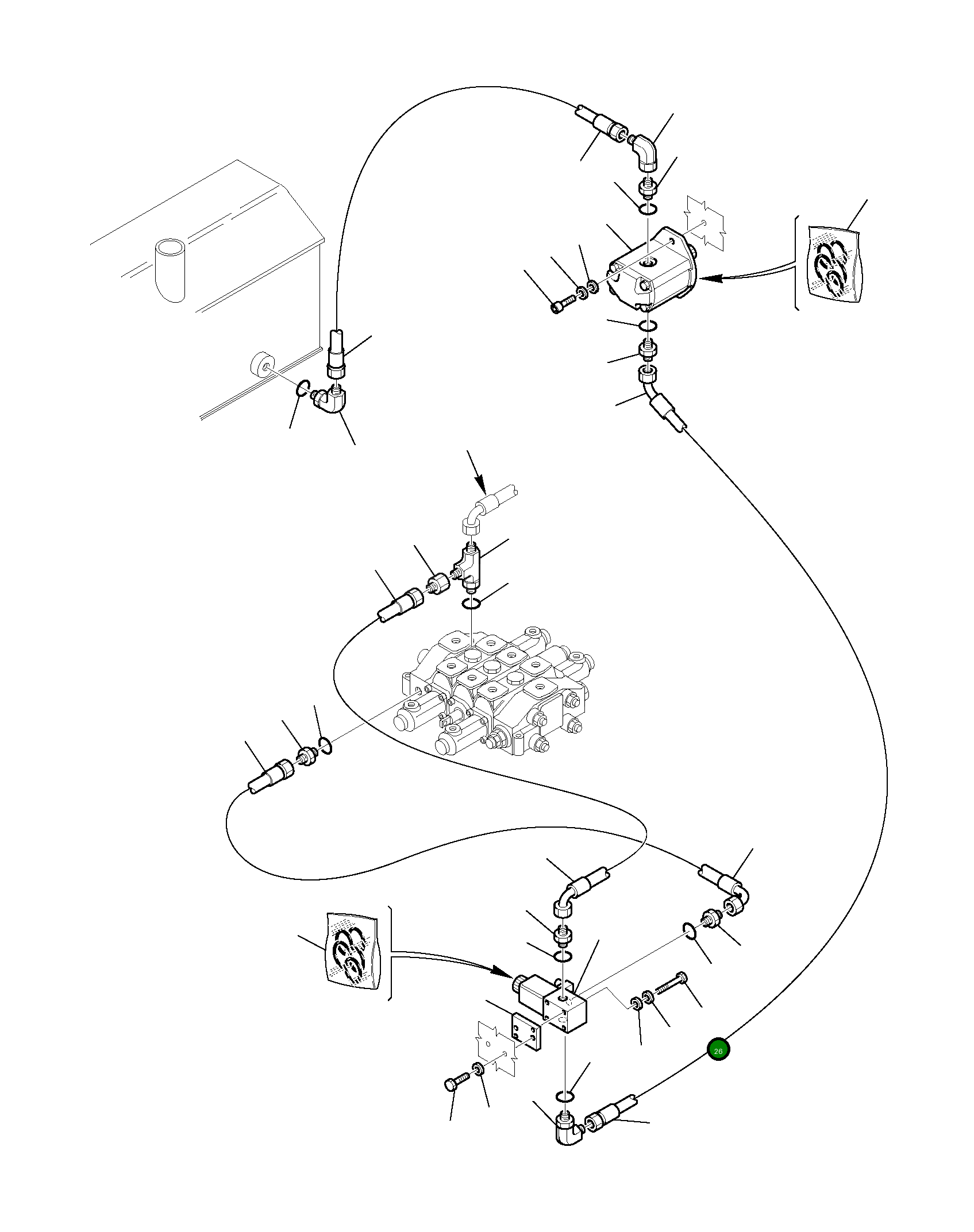 26