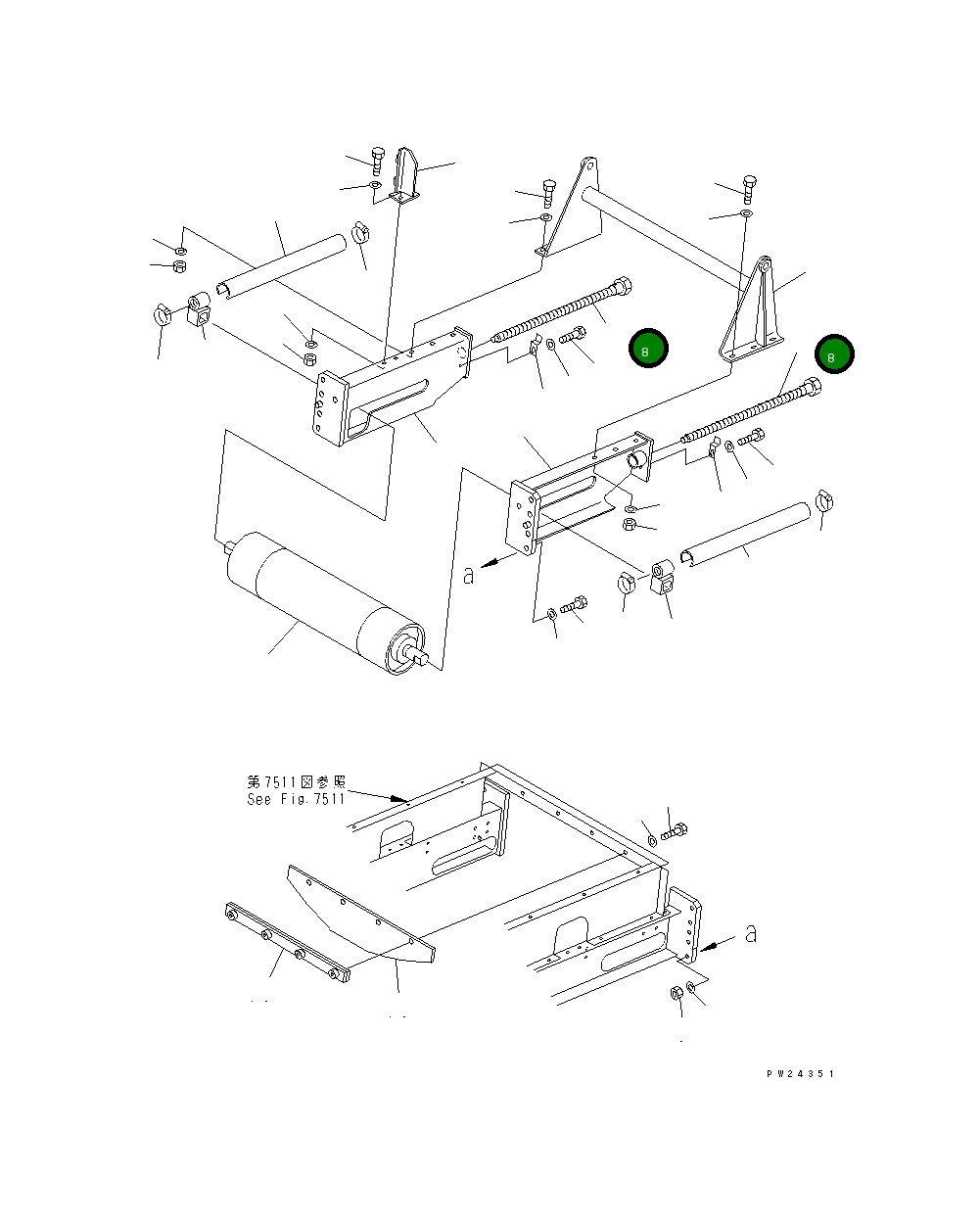 8

8

a

第7511図参照
See Fig.7511

a

PW24351