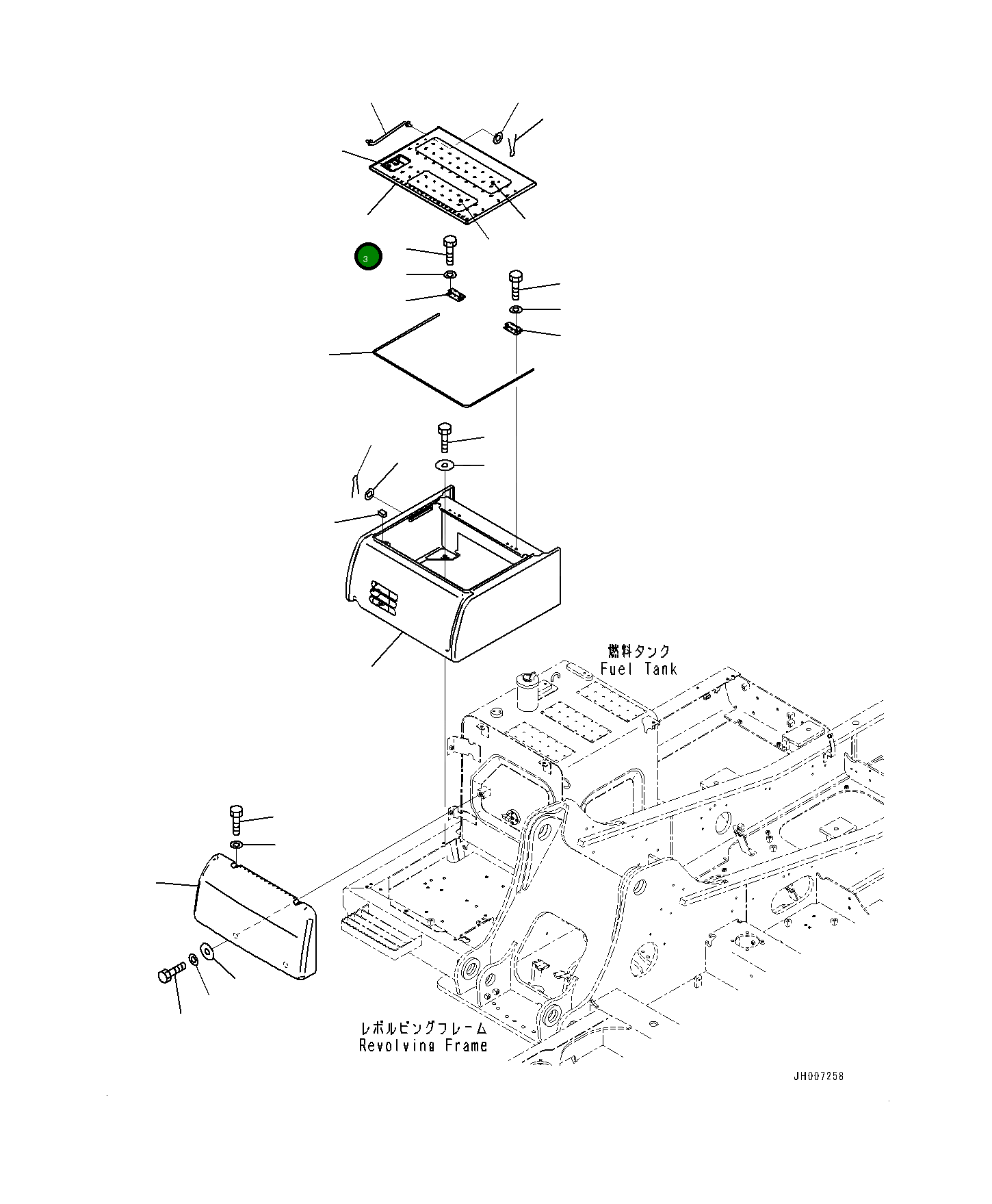 3

燃料タンク
Fuel Tank

レボルビングフレーム
Revolving Frame

JH007258