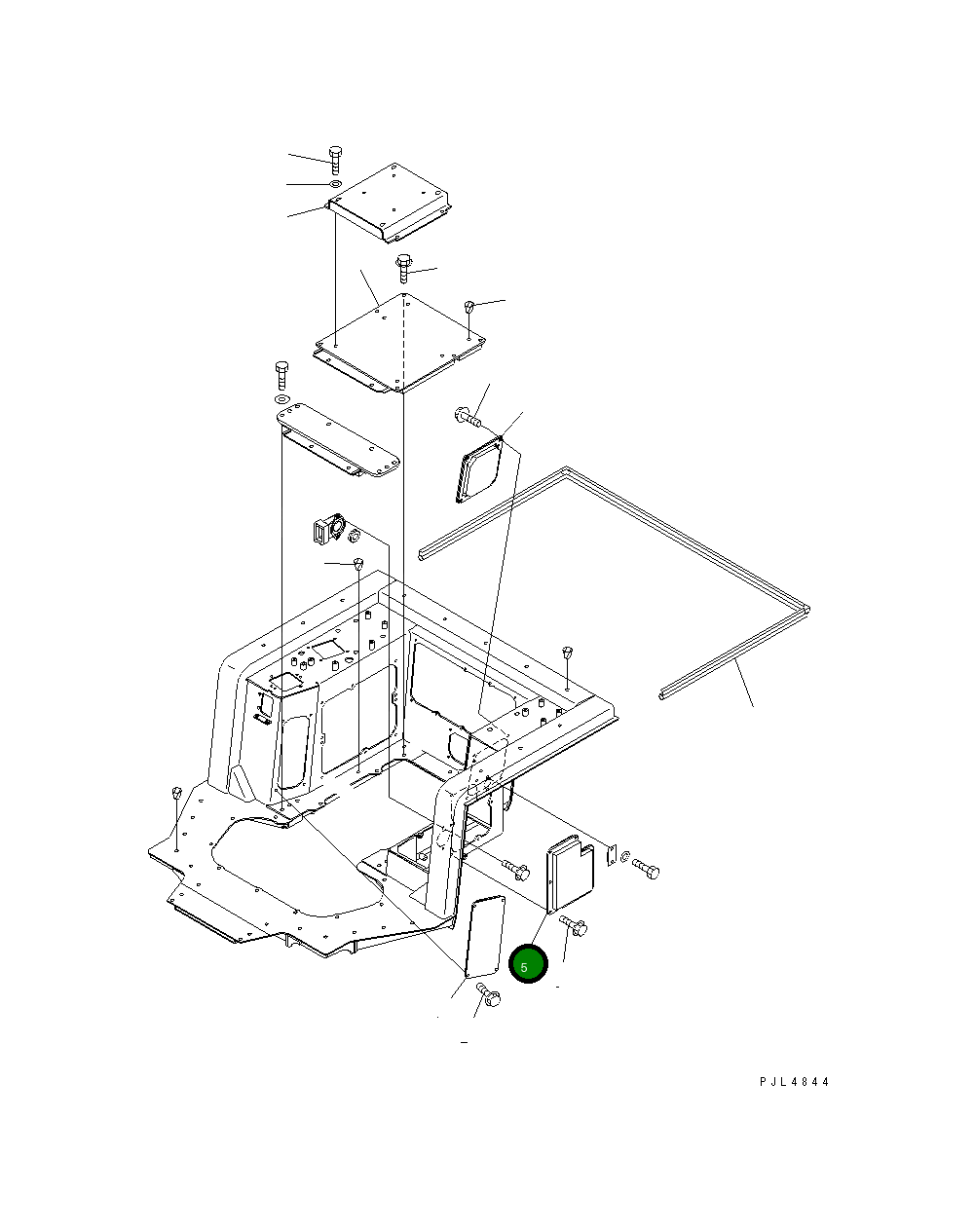 5

PJL4844