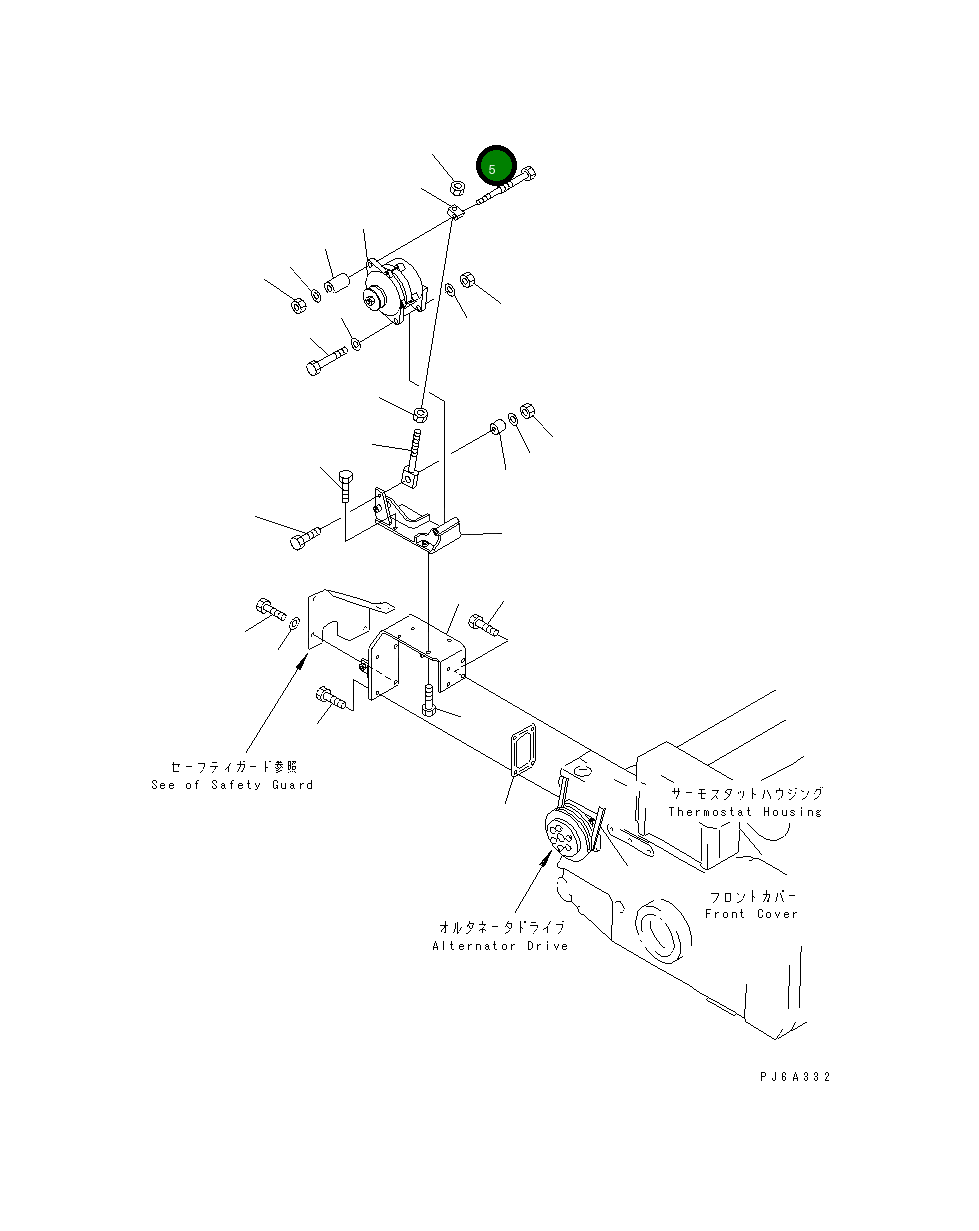 5

セーフティガード参照
See of Safety Guard

サーモスタットハウジング
Thermostat Housing

フロントカバー
Front Cover

オルタネータドライブ
Alternator Drive

PJ6A332