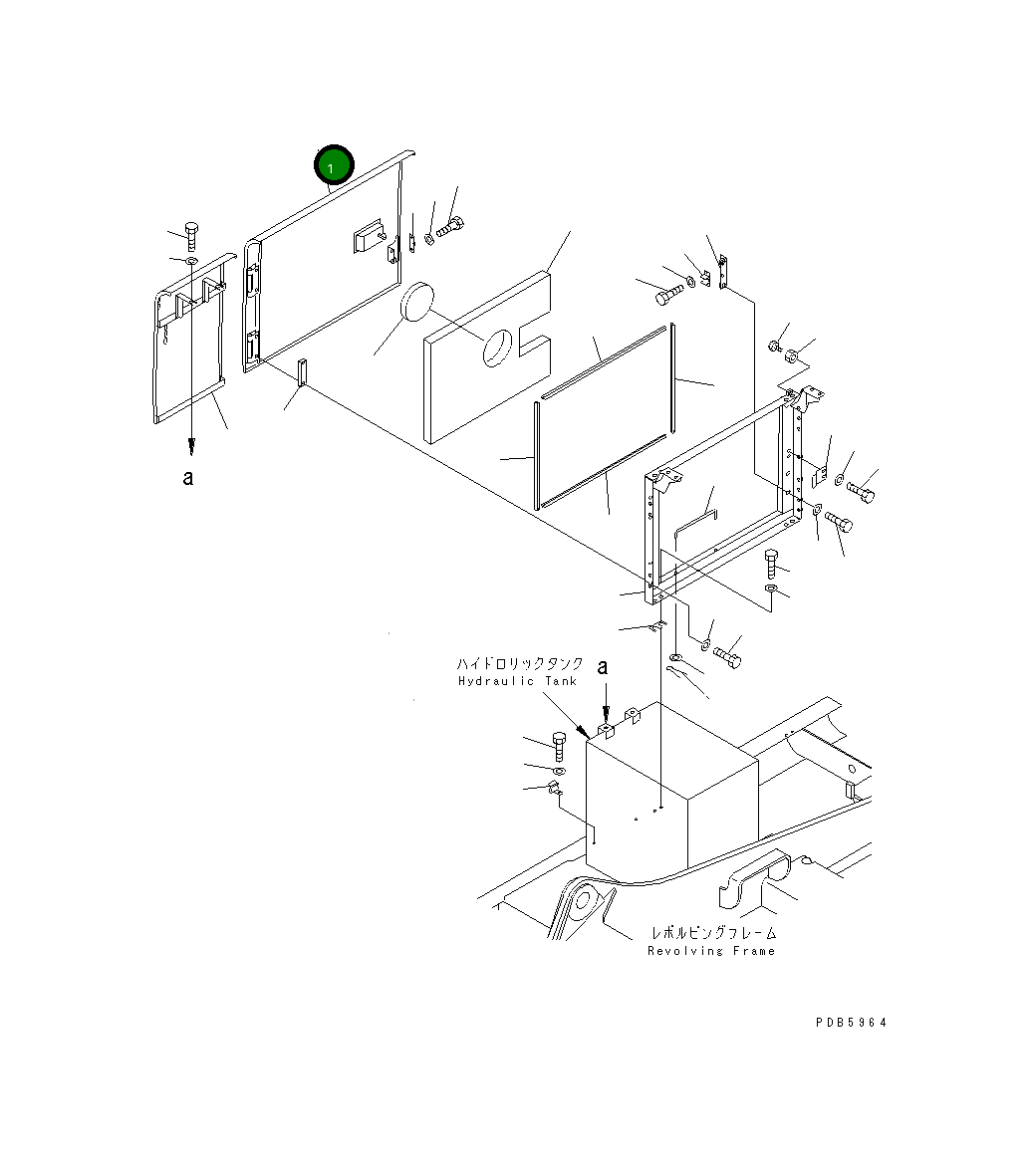 1

a

ハイドロリックタンク
Hydraulic Tank

a

レボルビングフレーム
Revolving Frame

PDB5964