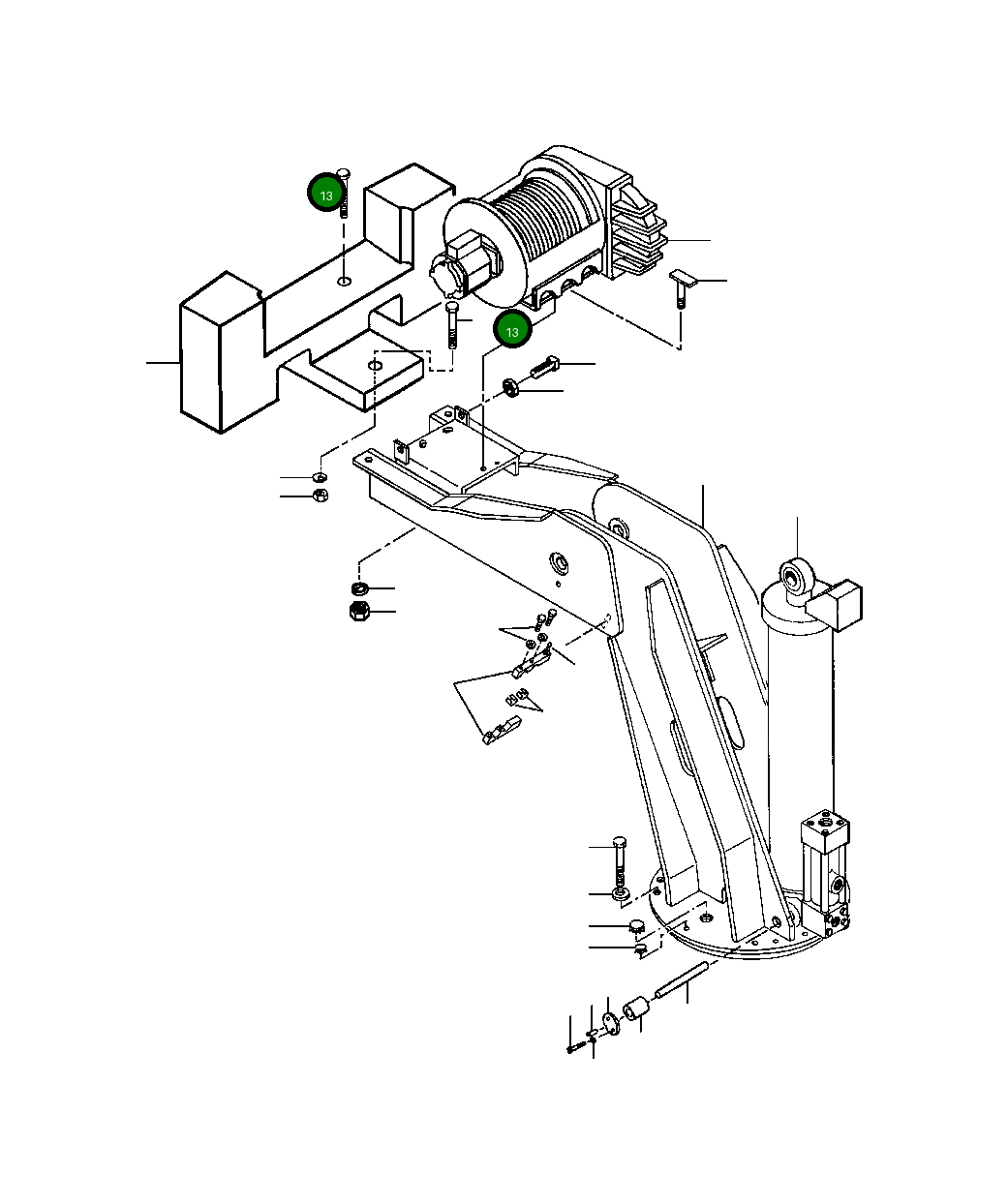 13

13